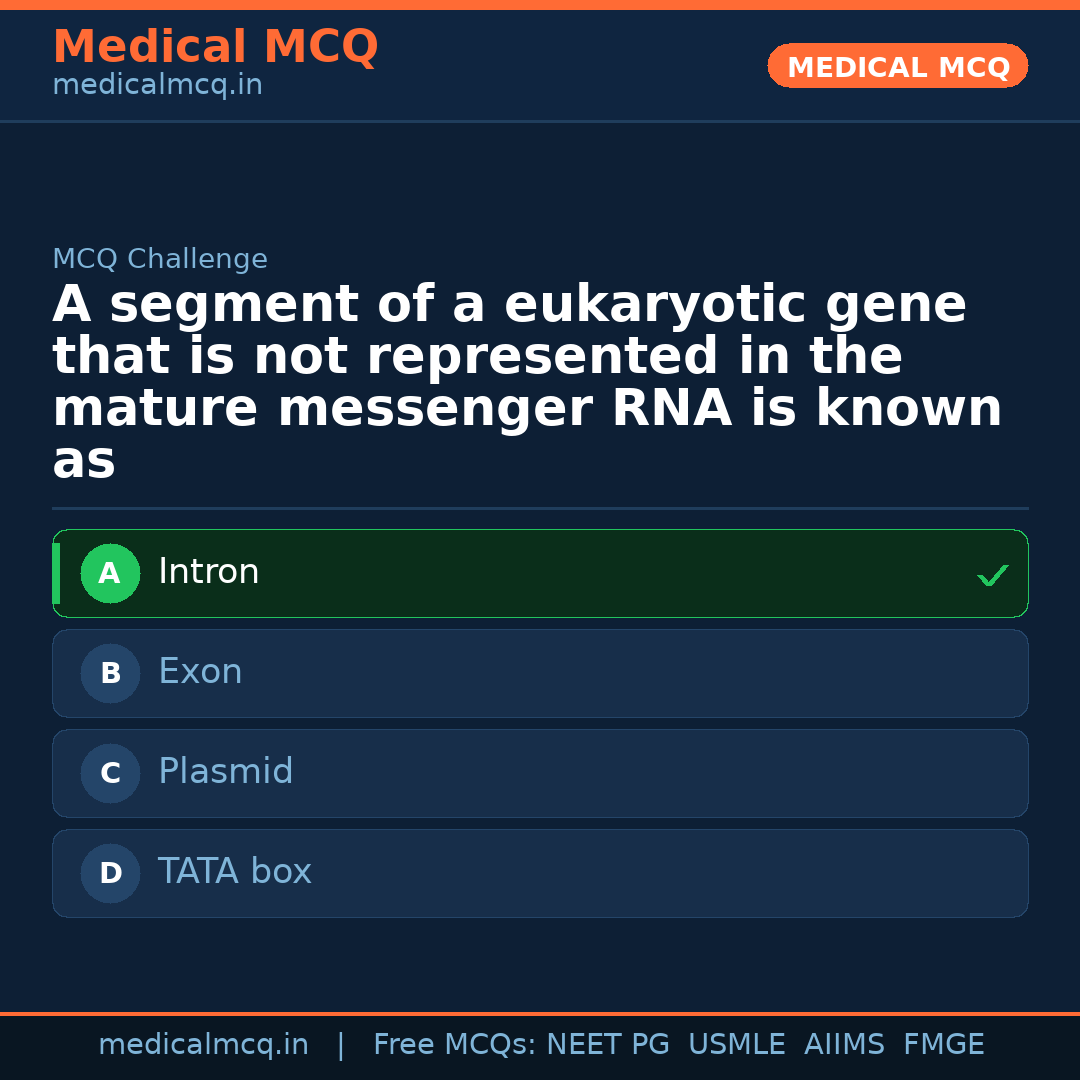 Medical MCQ
medicalmcq.in

MEDICAL MCQ

MCQ Challenge

A segment of a eukaryotic gene that is not represented in the mature messenger RNA is known as

A Intron ✓

B Exon

C Plasmid

D TATA box

medicalmcq.in | Free MCQs: NEET PG USMLE AIIMS FMGE