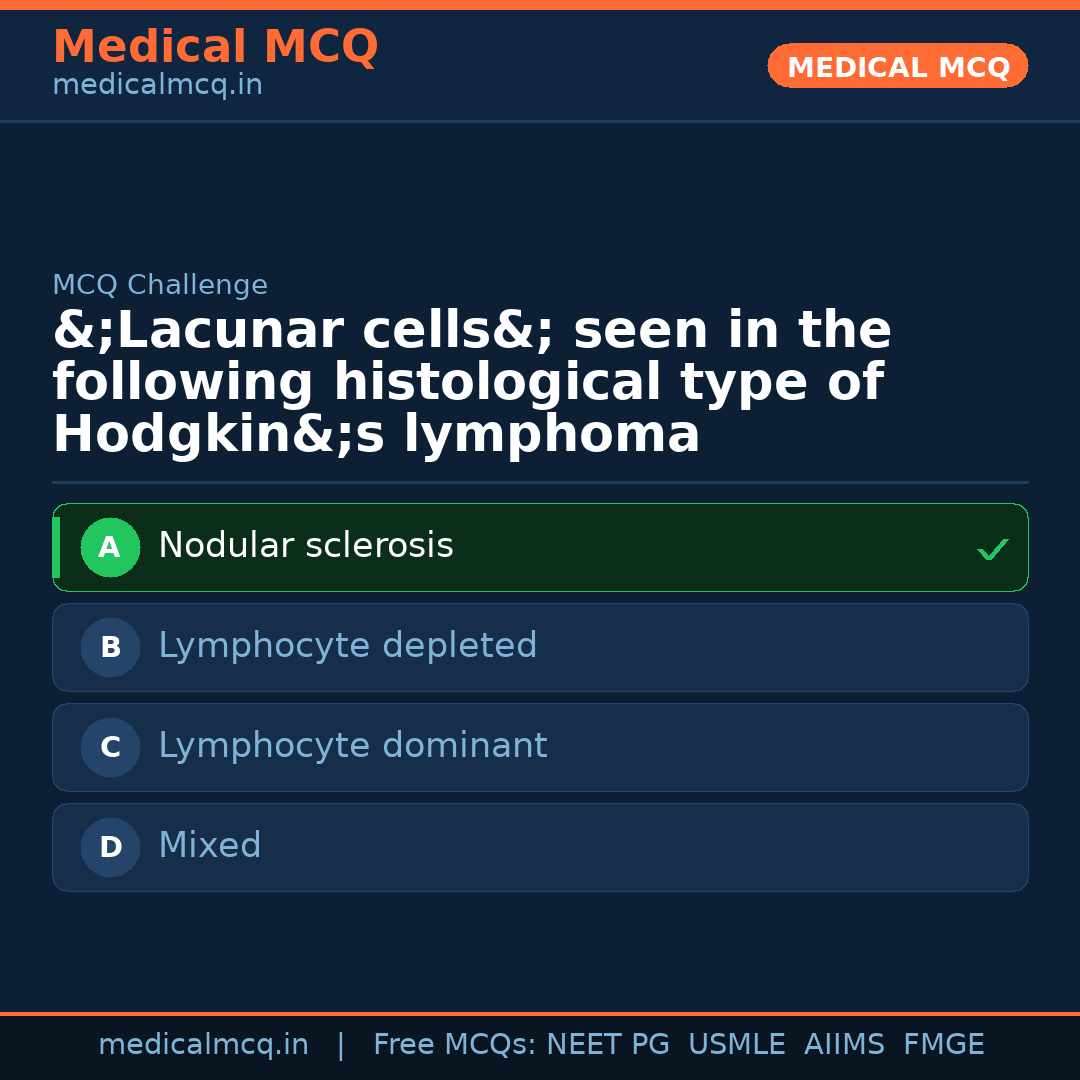 Medical MCQ
medicalmcq.in

MEDICAL MCQ

MCQ Challenge

&;Lacunar cells&; seen in the following histological type of Hodgkin&;s lymphoma

A Nodular sclerosis ✓

B Lymphocyte depleted

C Lymphocyte dominant

D Mixed

medicalmcq.in | Free MCQs: NEET PG USMLE AIIMS FMGE