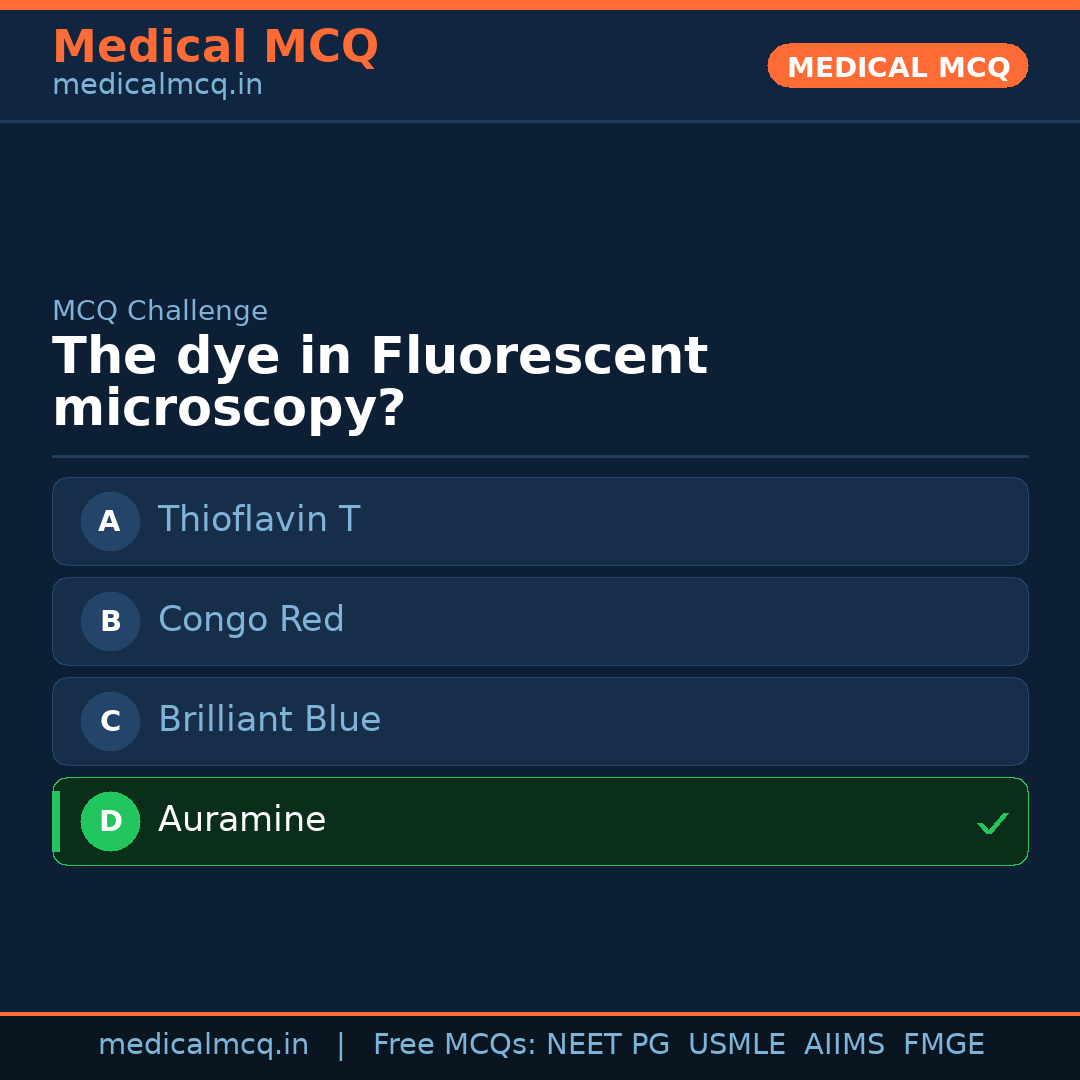 Medical MCQ
medicalmcq.in

MEDICAL MCQ

MCQ Challenge

The dye in Fluorescent microscopy?

A Thioflavin T

B Congo Red

C Brilliant Blue

D Auramine ✓

medicalmcq.in | Free MCQs: NEET PG USMLE AIIMS FMGE