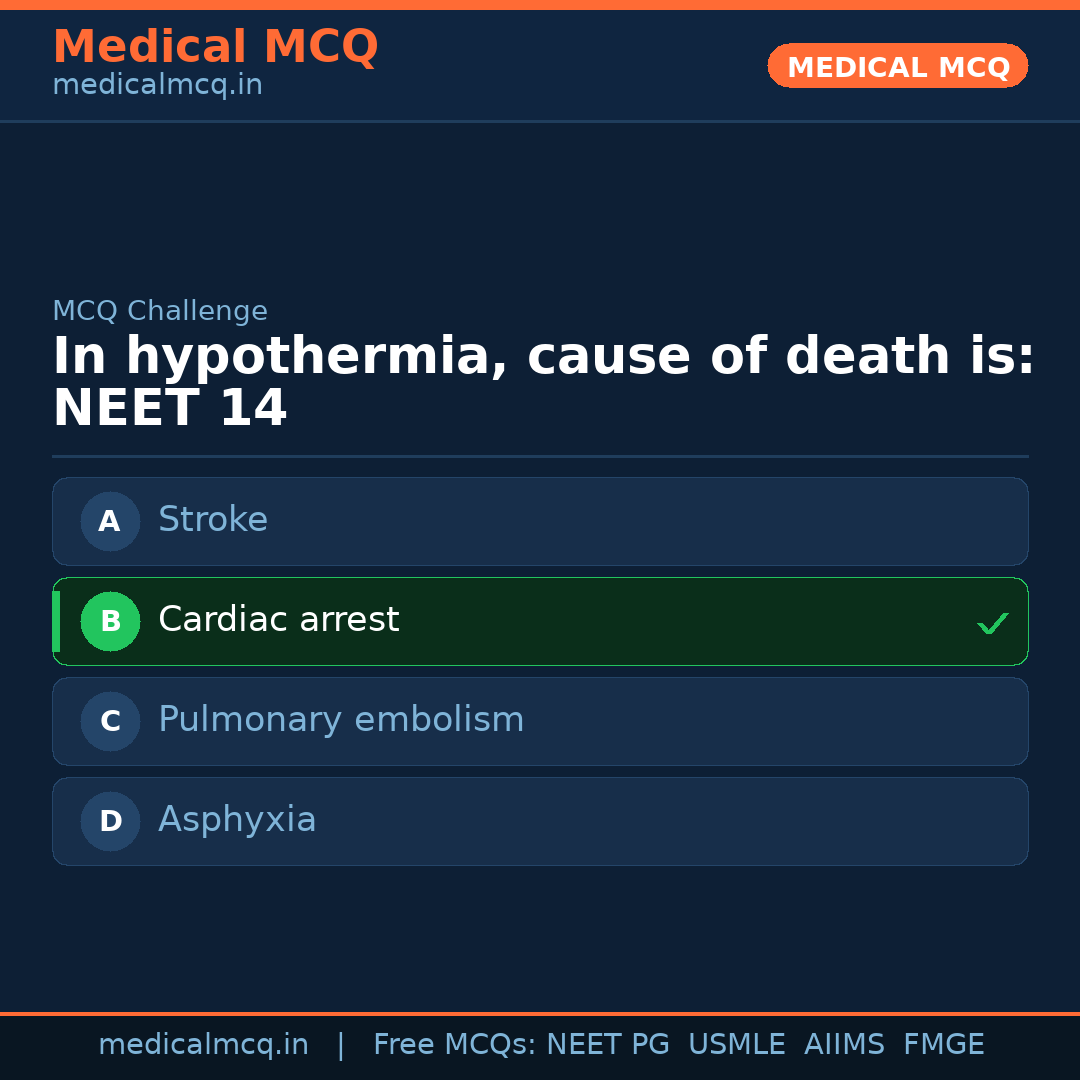 Medical MCQ
medicalmcq.in

MEDICAL MCQ

MCQ Challenge

In hypothermia, cause of death is: NEET 14

A Stroke

B Cardiac arrest ✓

C Pulmonary embolism

D Asphyxia

medicalmcq.in | Free MCQs: NEET PG USMLE AIIMS FMGE