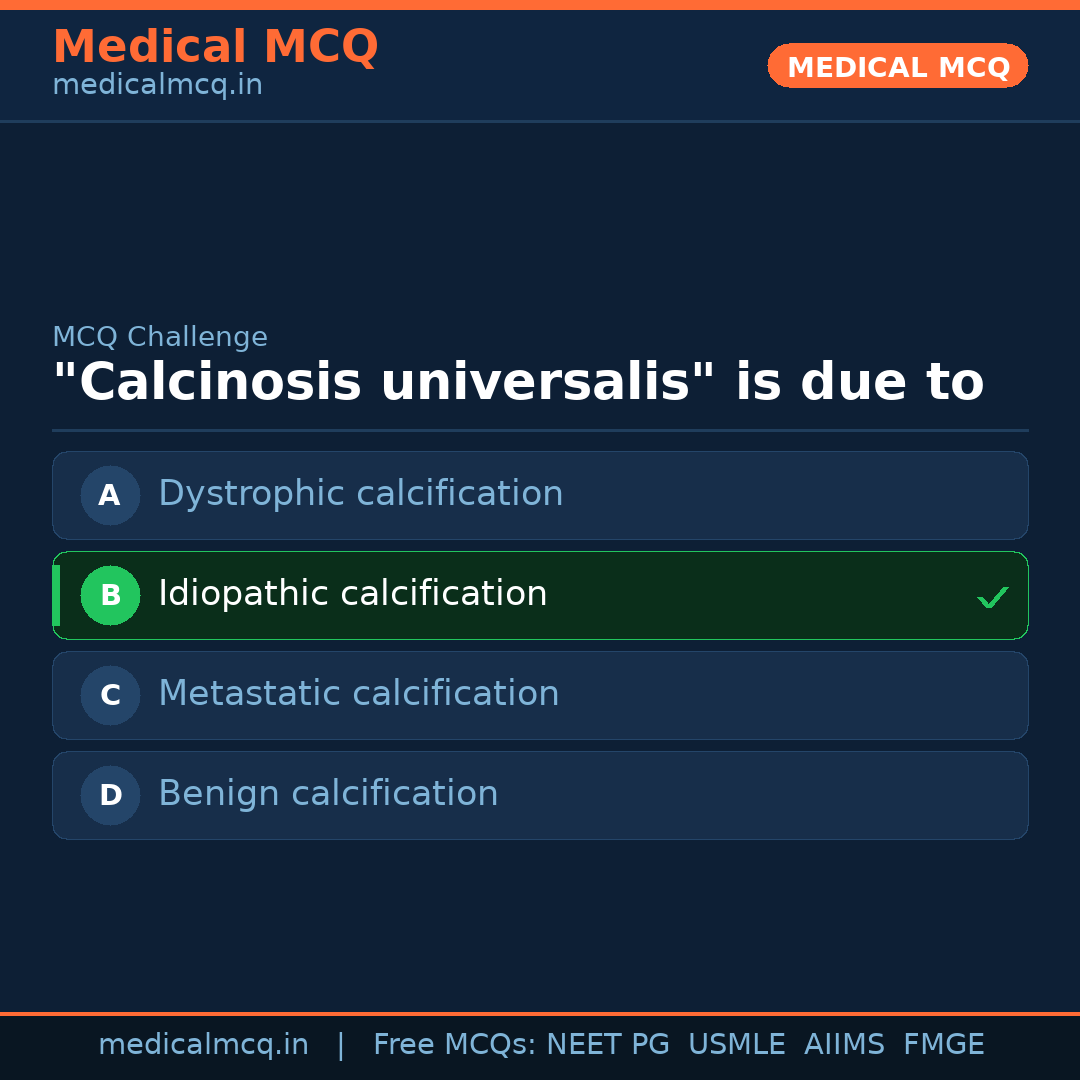 Medical MCQ
medicalmcq.in

MEDICAL MCQ

MCQ Challenge
"Calcinosis universalis" is due to

A Dystrophic calcification

B Idiopathic calcification ✓

C Metastatic calcification

D Benign calcification

medicalmcq.in | Free MCQs: NEET PG USMLE AIIMS FMGE