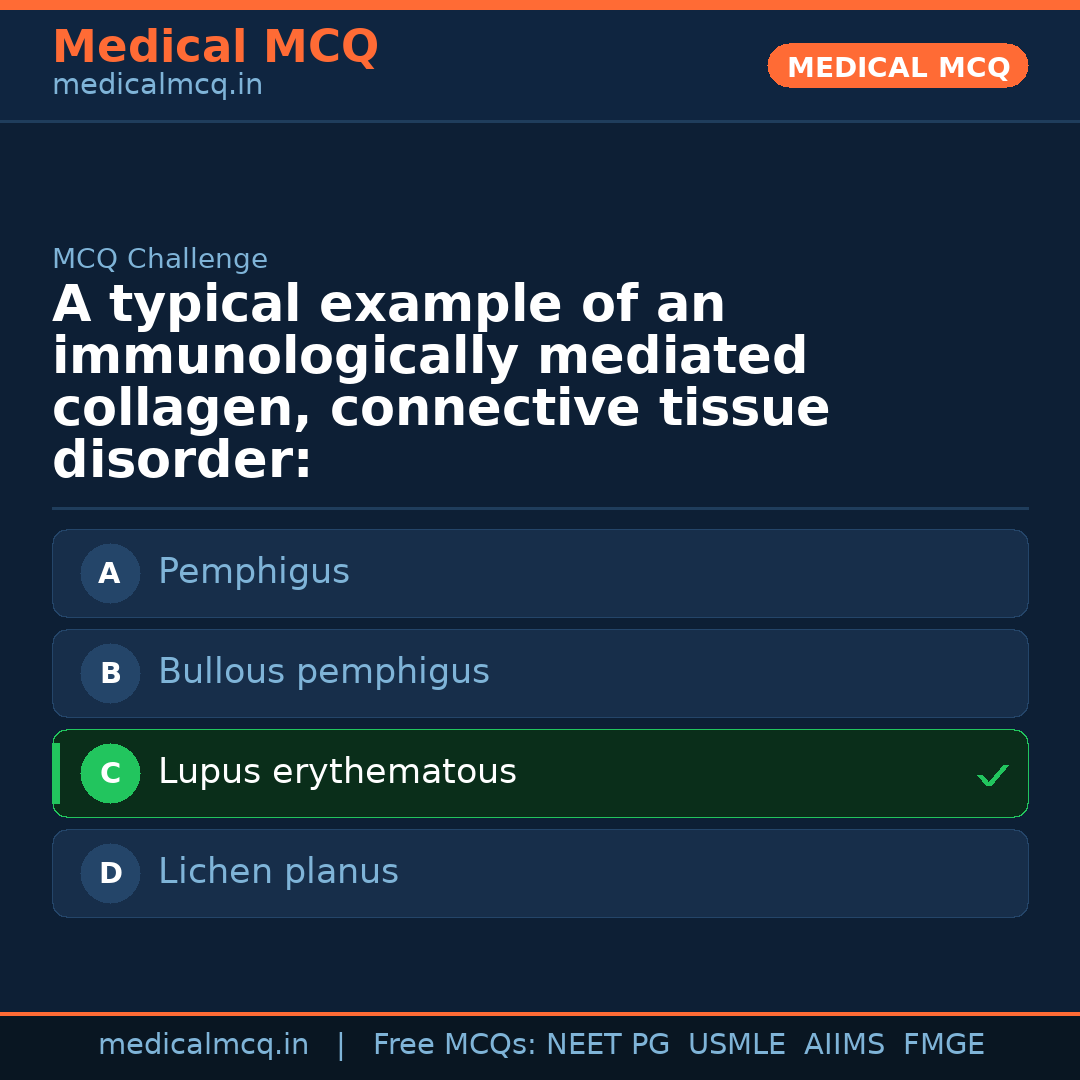 Medical MCQ
medicalmcq.in

MEDICAL MCQ

MCQ Challenge

A typical example of an immunologically mediated collagen, connective tissue disorder:

A Pemphigus

B Bullous pemphigus

C Lupus erythematous ✓

D Lichen planus

medicalmcq.in | Free MCQs: NEET PG USMLE AIIMS FMGE