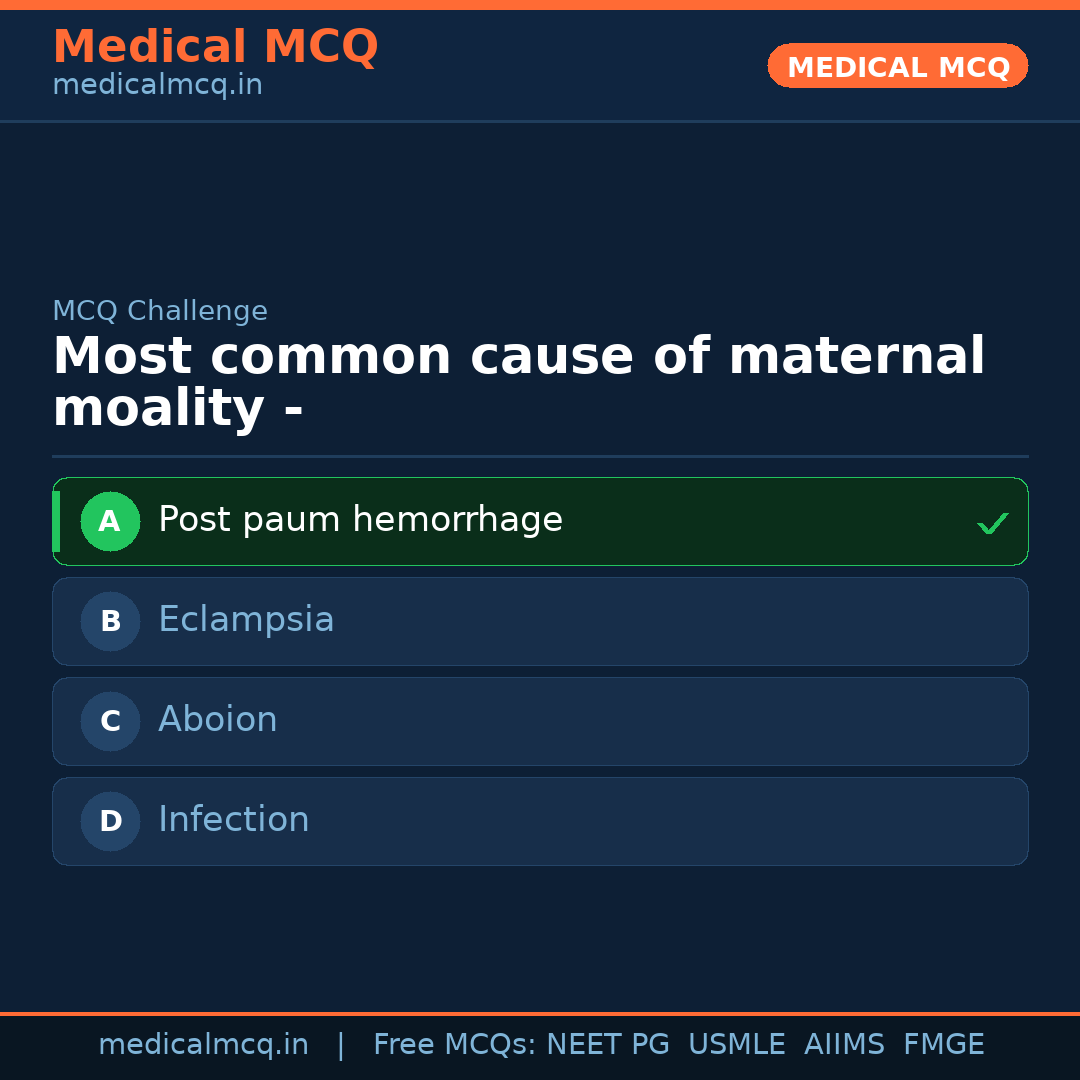 Medical MCQ
medicalmcq.in

MEDICAL MCQ

MCQ Challenge

Most common cause of maternal moality -

A Post paum hemorrhage ✓

B Eclampsia

C Aboion

D Infection

medicalmcq.in | Free MCQs: NEET PG USMLE AIIMS FMGE