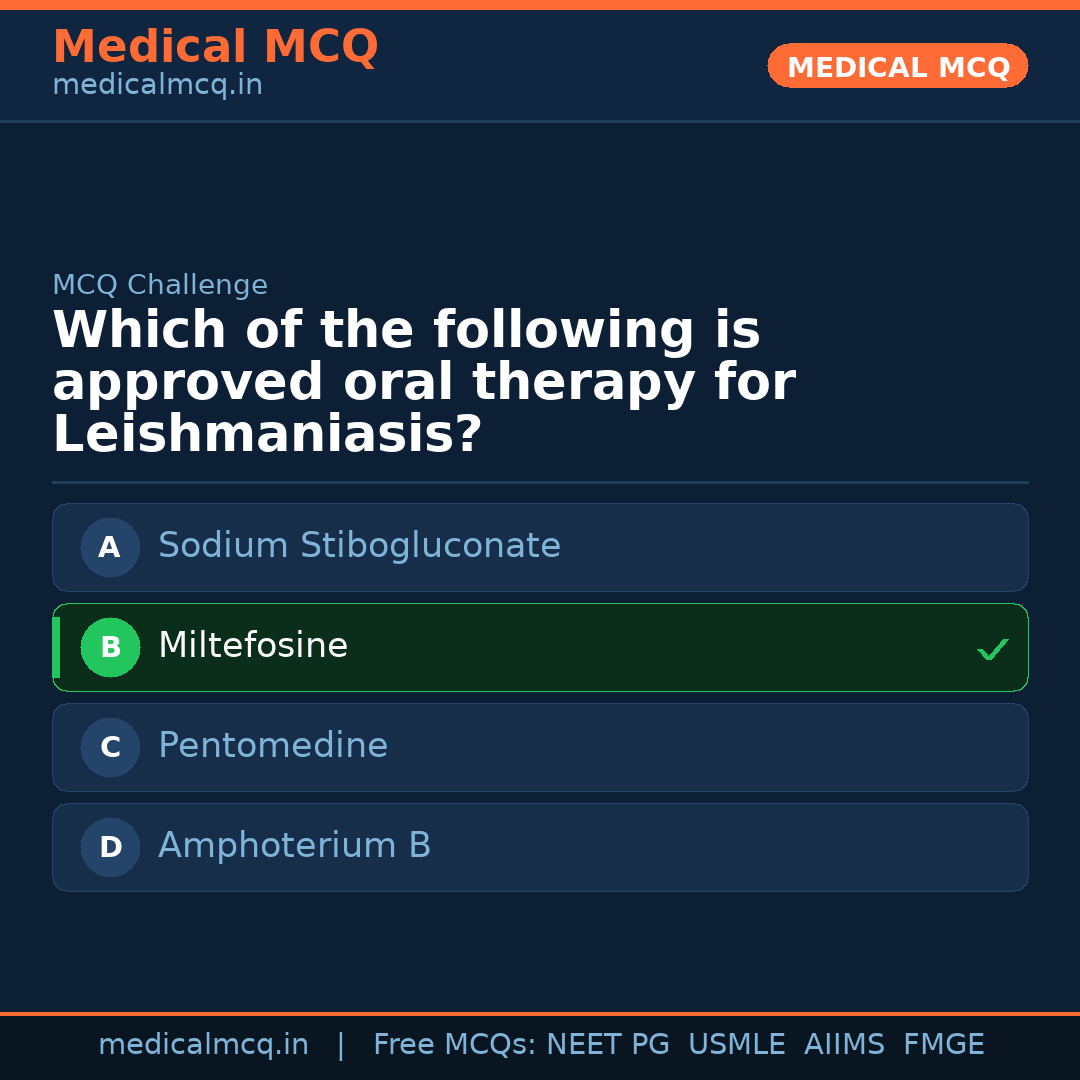 Medical MCQ
medicalmcq.in

MEDICAL MCQ

MCQ Challenge

Which of the following is approved oral therapy for Leishmaniasis?

A Sodium Stibogluconate

B Miltefosine ✓

C Pentomedine

D Amphoterium B

medicalmcq.in | Free MCQs: NEET PG USMLE AIIMS FMGE