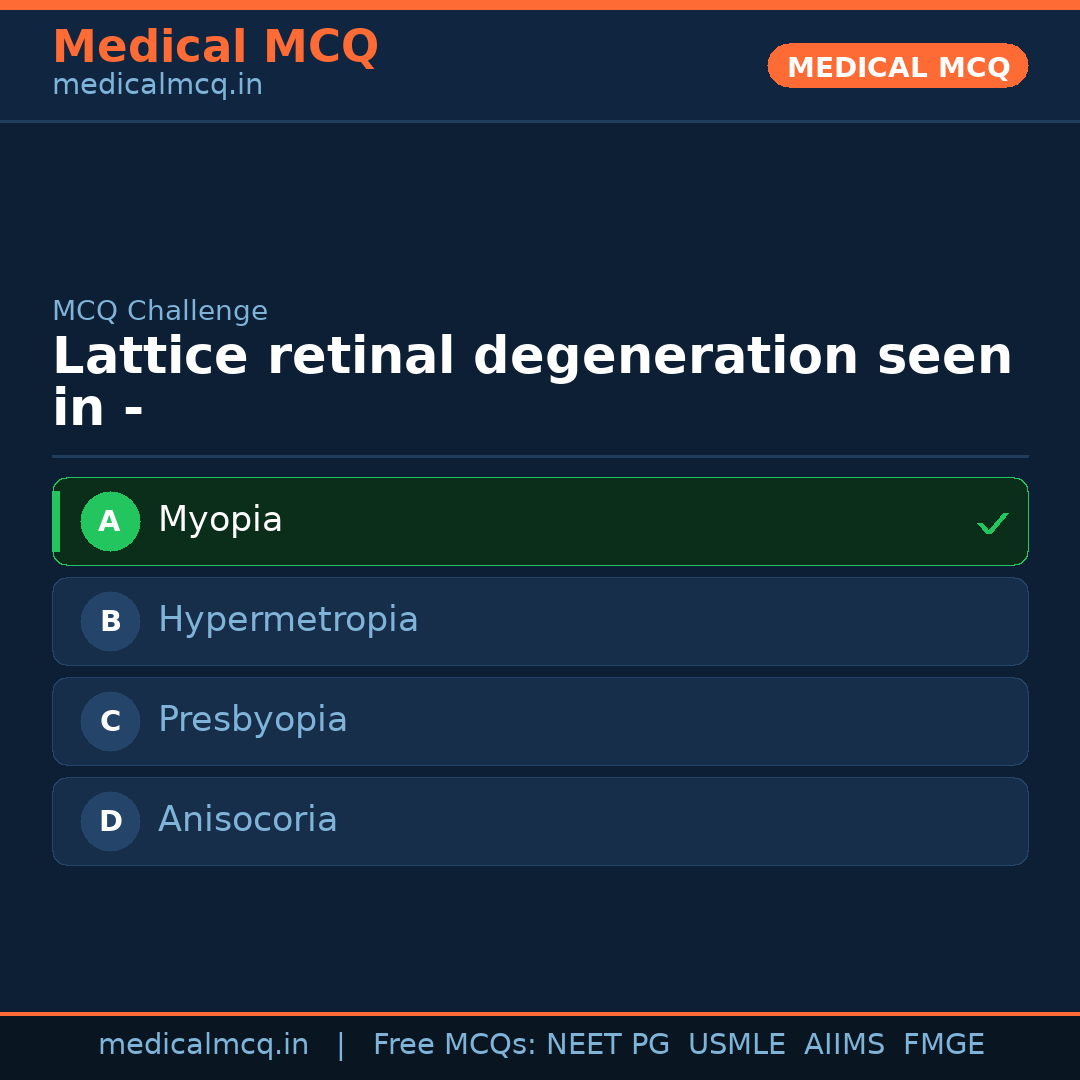 Medical MCQ
medicalmcq.in

MEDICAL MCQ

MCQ Challenge

Lattice retinal degeneration seen in -

A Myopia ✓

B Hypermetropia

C Presbyopia

D Anisocoria

medicalmcq.in | Free MCQs: NEET PG USMLE AIIMS FMGE