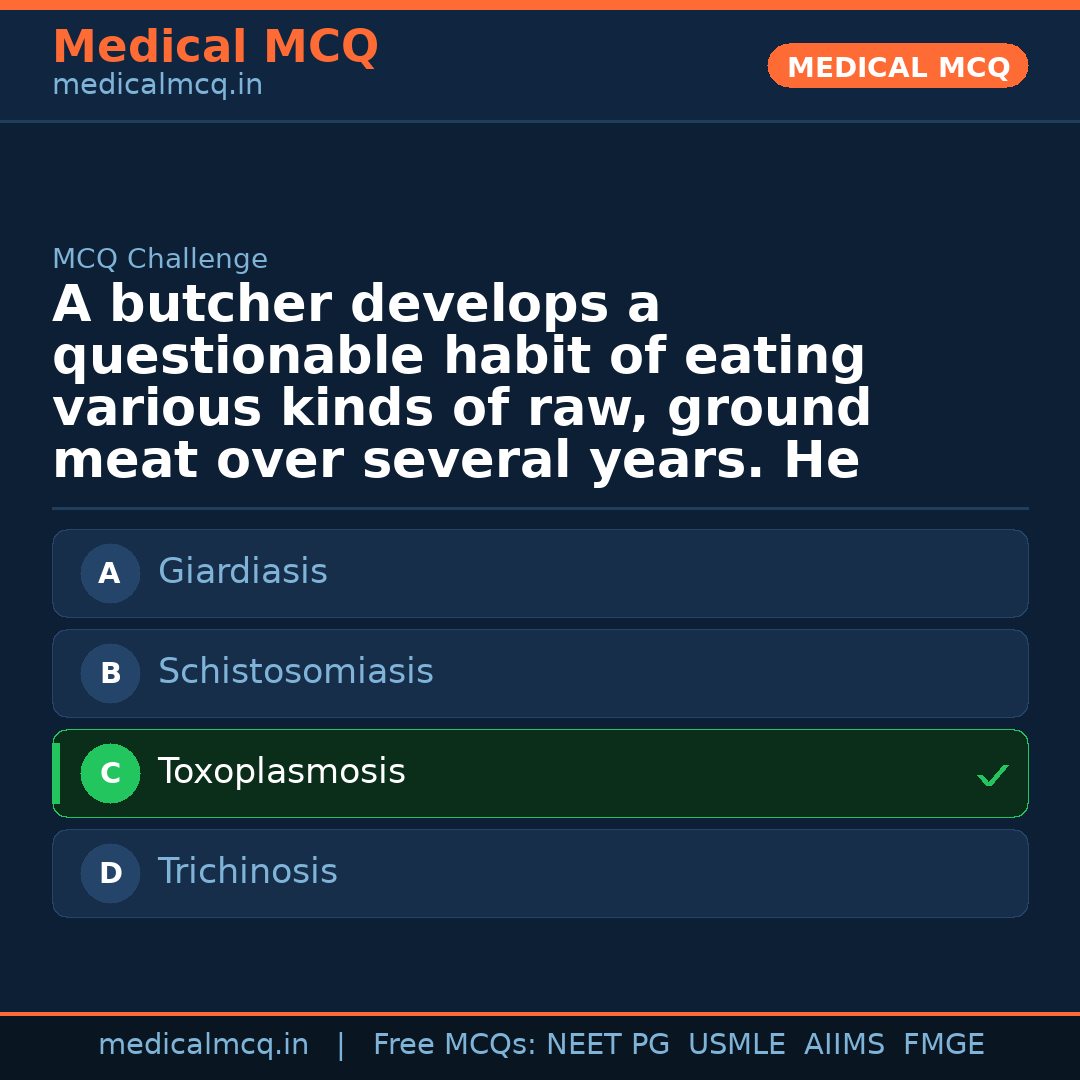 Medical MCQ
medicalmcq.in

MEDICAL MCQ

MCQ Challenge

A butcher develops a questionable habit of eating various kinds of raw, ground meat over several years. He

A Giardiasis

B Schistosomiasis

C Toxoplasmosis ✓

D Trichinosis

medicalmcq.in | Free MCQs: NEET PG USMLE AIIMS FMGE