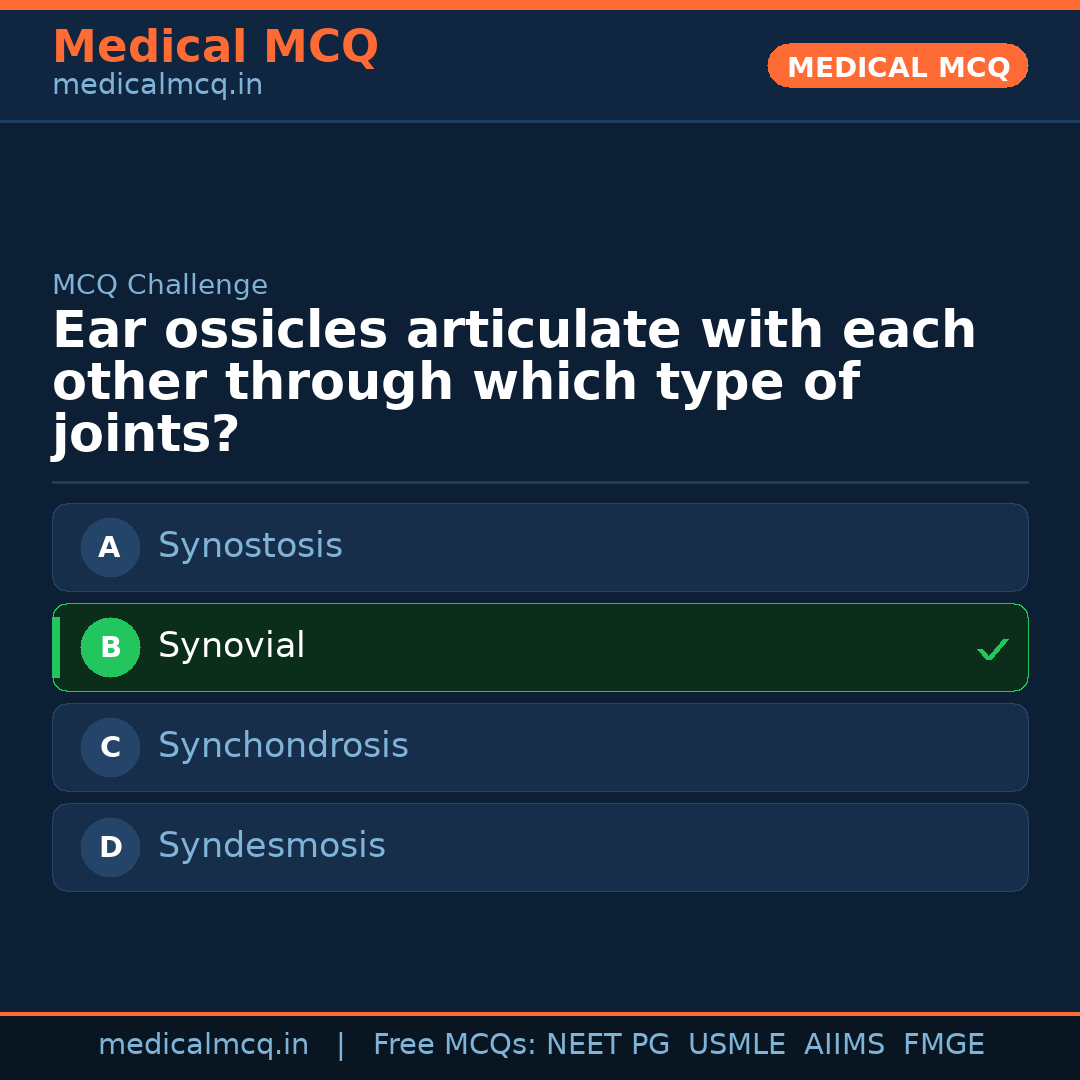 Medical MCQ
medicalmcq.in

MEDICAL MCQ

MCQ Challenge

Ear ossicles articulate with each other through which type of joints?

A Synostosis

B Synovial ✓

C Synchondrosis

D Syndesmosis

medicalmcq.in | Free MCQs: NEET PG USMLE AIIMS FMGE