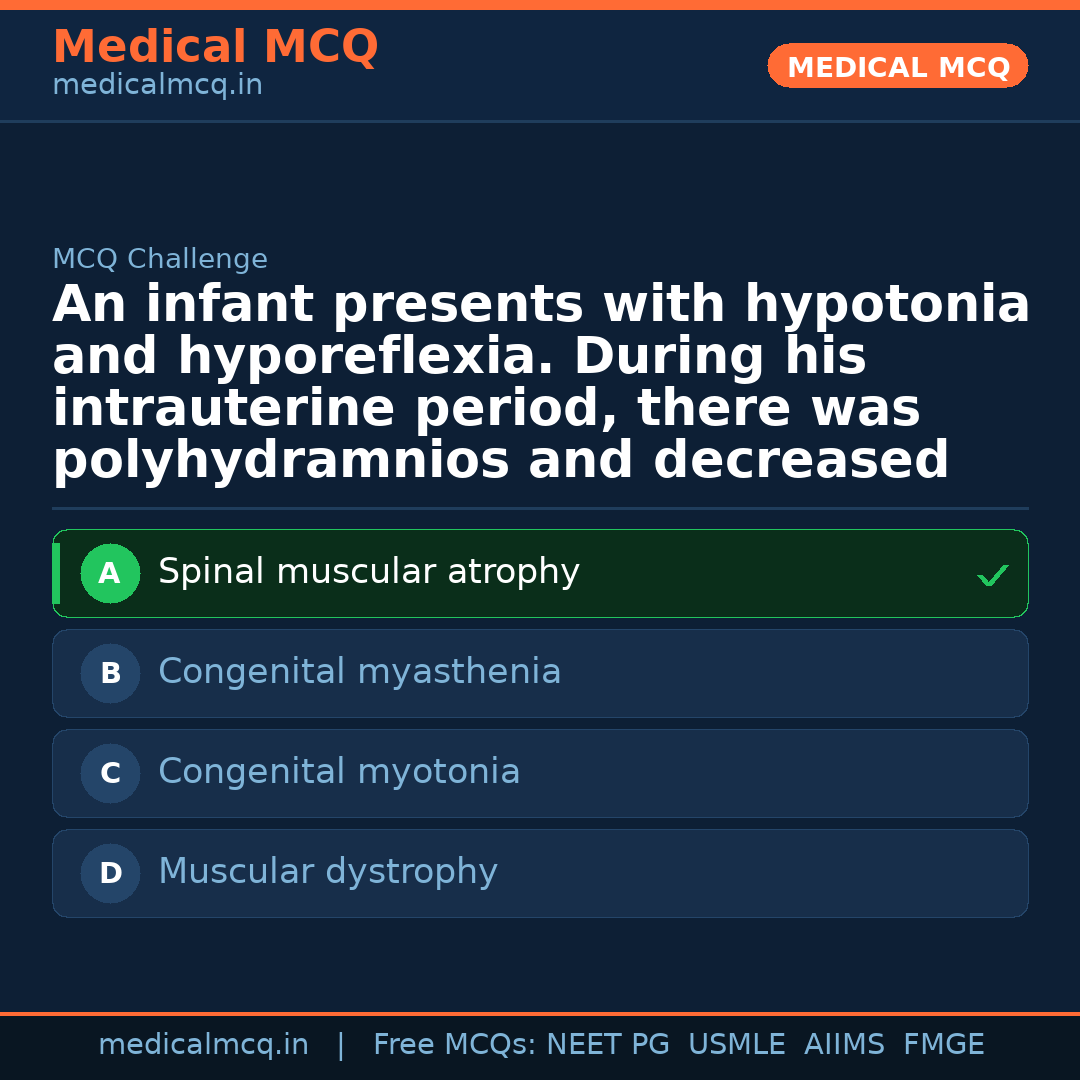 Medical MCQ
medicalmcq.in

MEDICAL MCQ

MCQ Challenge

An infant presents with hypotonia and hyporeflexia. During his intrauterine period, there was polyhydramnios and decreased

A Spinal muscular atrophy ✓

B Congenital myasthenia

C Congenital myotonia

D Muscular dystrophy

medicalmcq.in | Free MCQs: NEET PG USMLE AIIMS FMGE