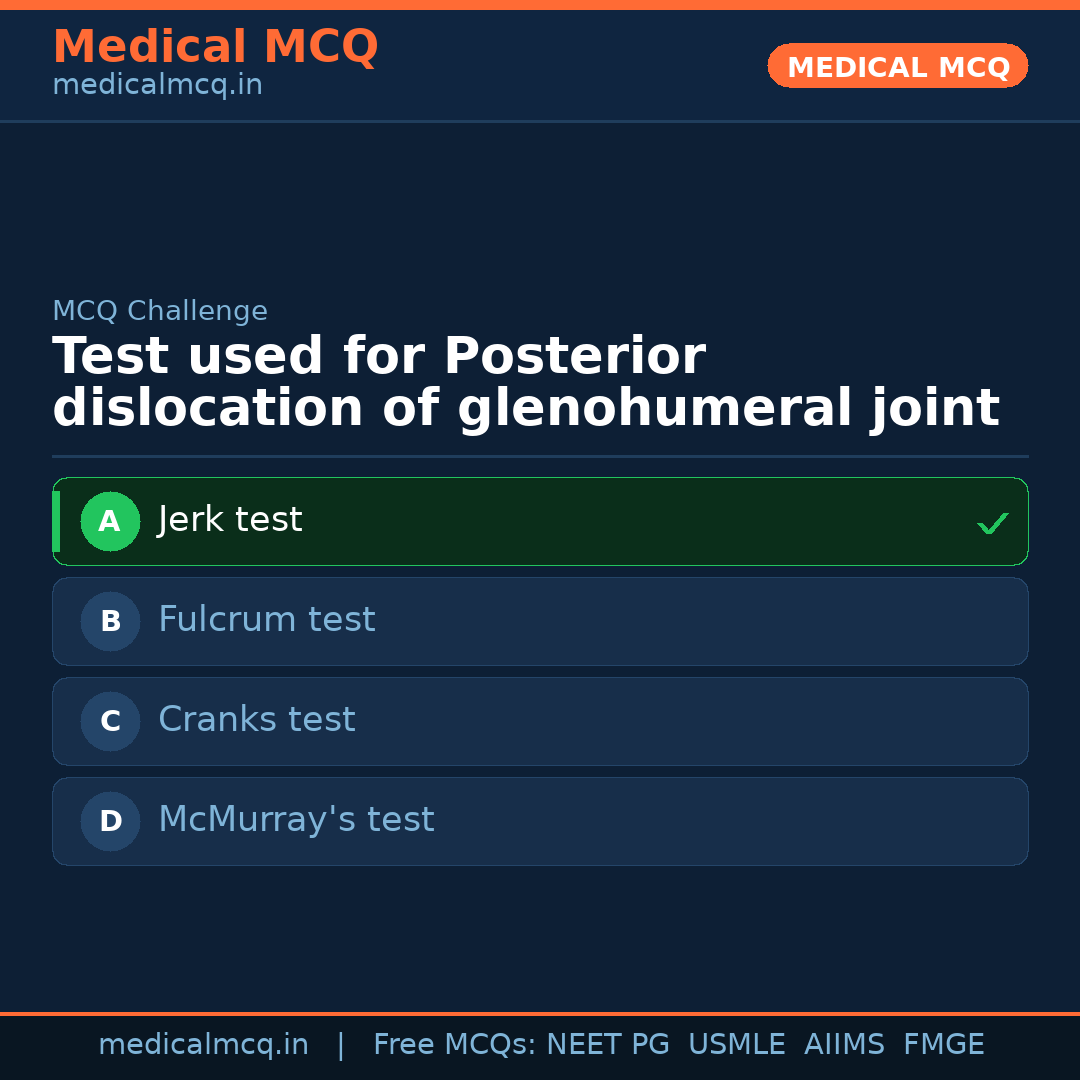 Medical MCQ
medicalmcq.in

MEDICAL MCQ

MCQ Challenge

Test used for Posterior dislocation of glenohumeral joint

A Jerk test ✓

B Fulcrum test

C Cranks test

D McMurray's test

medicalmcq.in | Free MCQs: NEET PG USMLE AIIMS FMGE