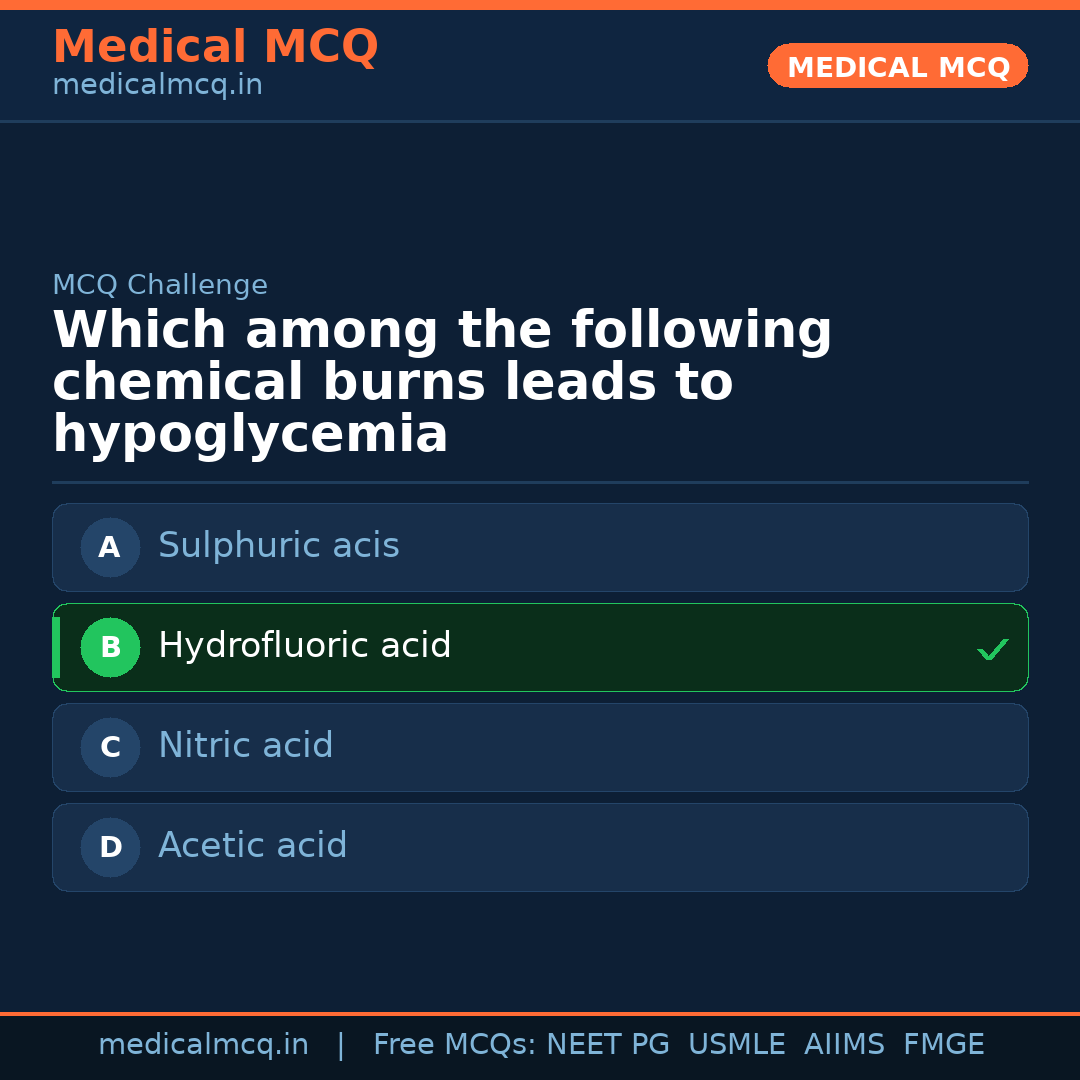 Medical MCQ
medicalmcq.in

MEDICAL MCQ

MCQ Challenge

Which among the following chemical burns leads to hypoglycemia

A Sulphuric acis

B Hydrofluoric acid ✓

C Nitric acid

D Acetic acid

medicalmcq.in | Free MCQs: NEET PG USMLE AIIMS FMGE