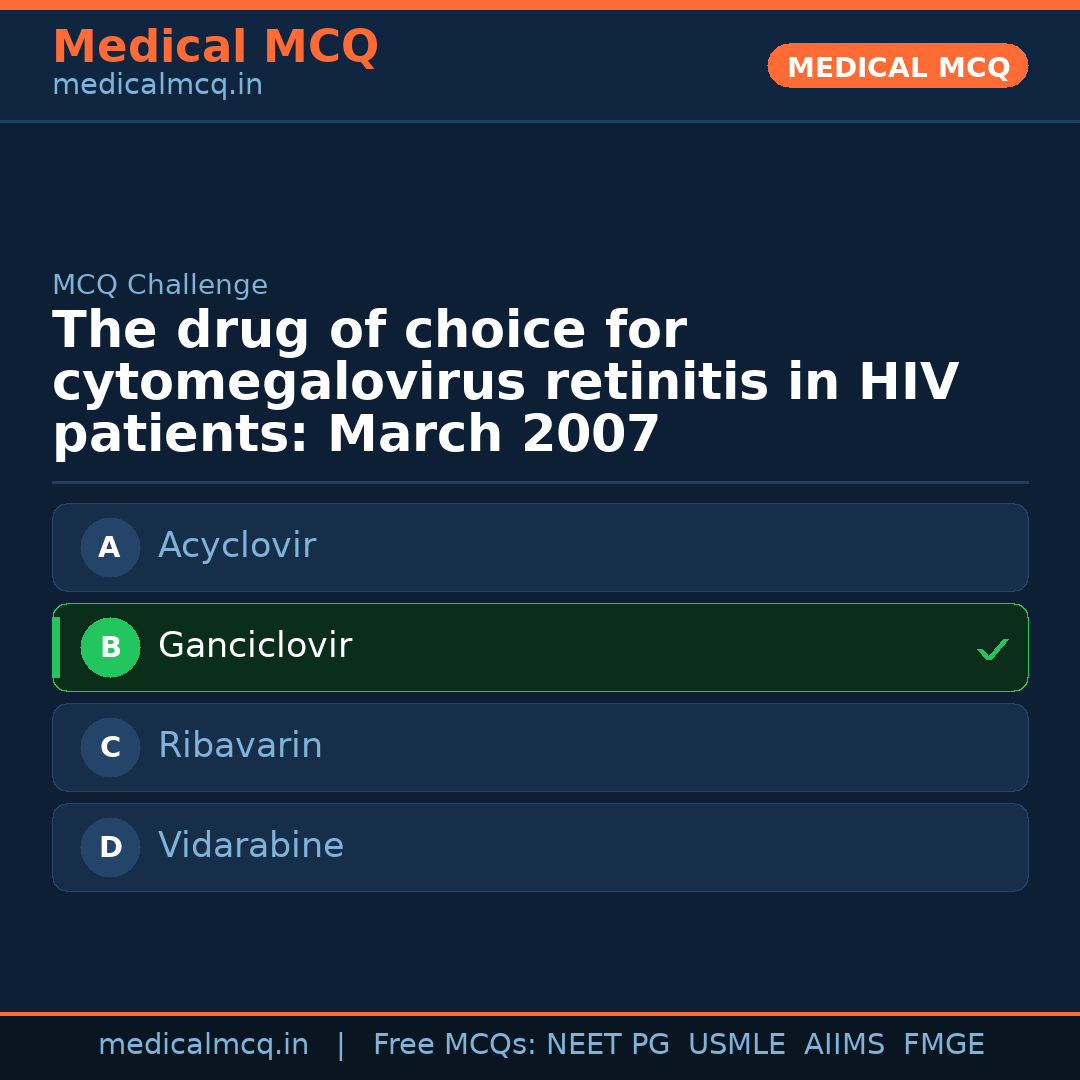 Medical MCQ
medicalmcq.in

MEDICAL MCQ

MCQ Challenge

The drug of choice for cytomegalovirus retinitis in HIV patients: March 2007

A Acyclovir

B Ganciclovir ✓

C Ribavarin

D Vidarabine

medicalmcq.in | Free MCQs: NEET PG USMLE AIIMS FMGE