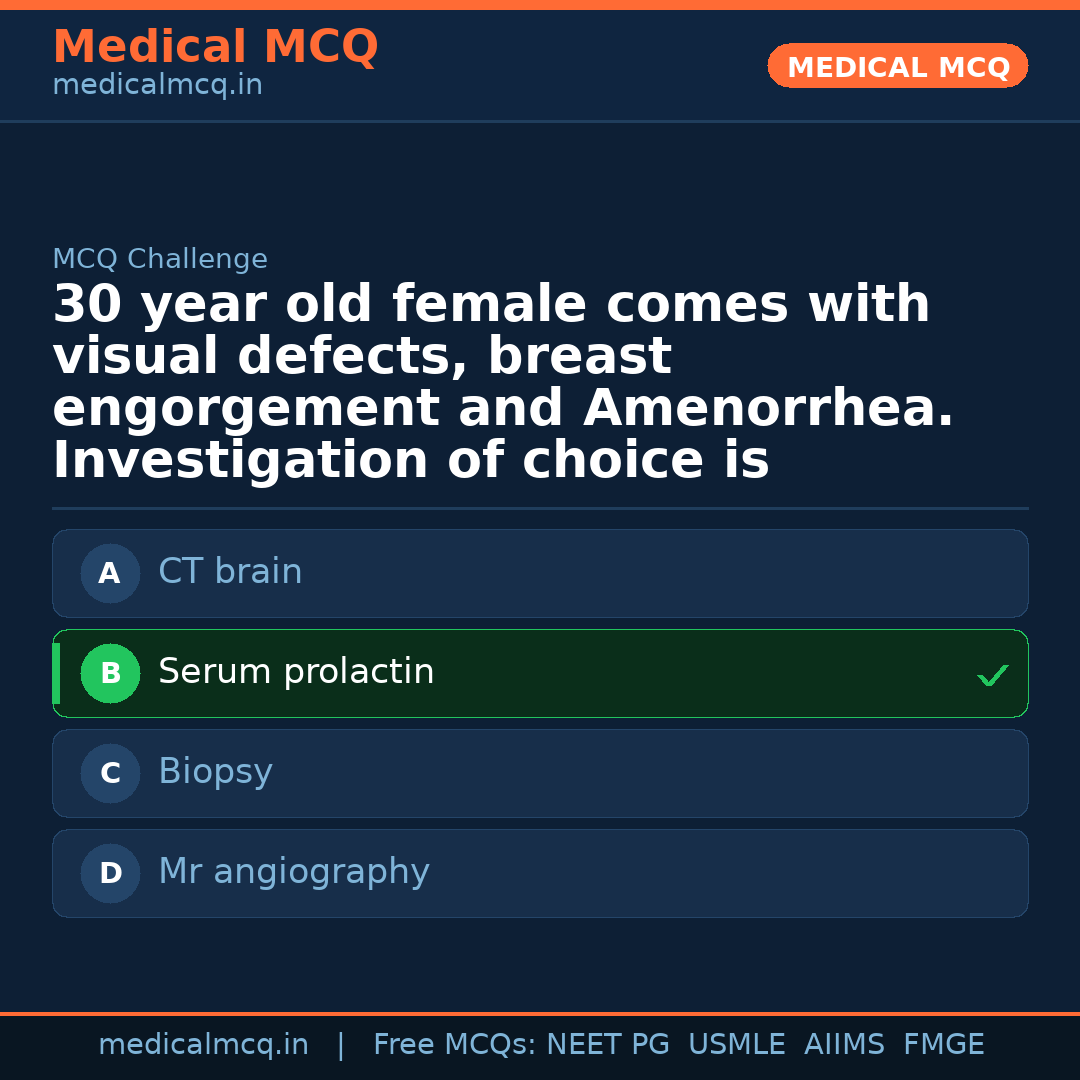 Medical MCQ
medicalmcq.in

MEDICAL MCQ

MCQ Challenge

30 year old female comes with visual defects, breast engorgement and Amenorrhea. Investigation of choice is

A CT brain

B Serum prolactin ✓

C Biopsy

D Mr angiography

medicalmcq.in | Free MCQs: NEET PG USMLE AIIMS FMGE