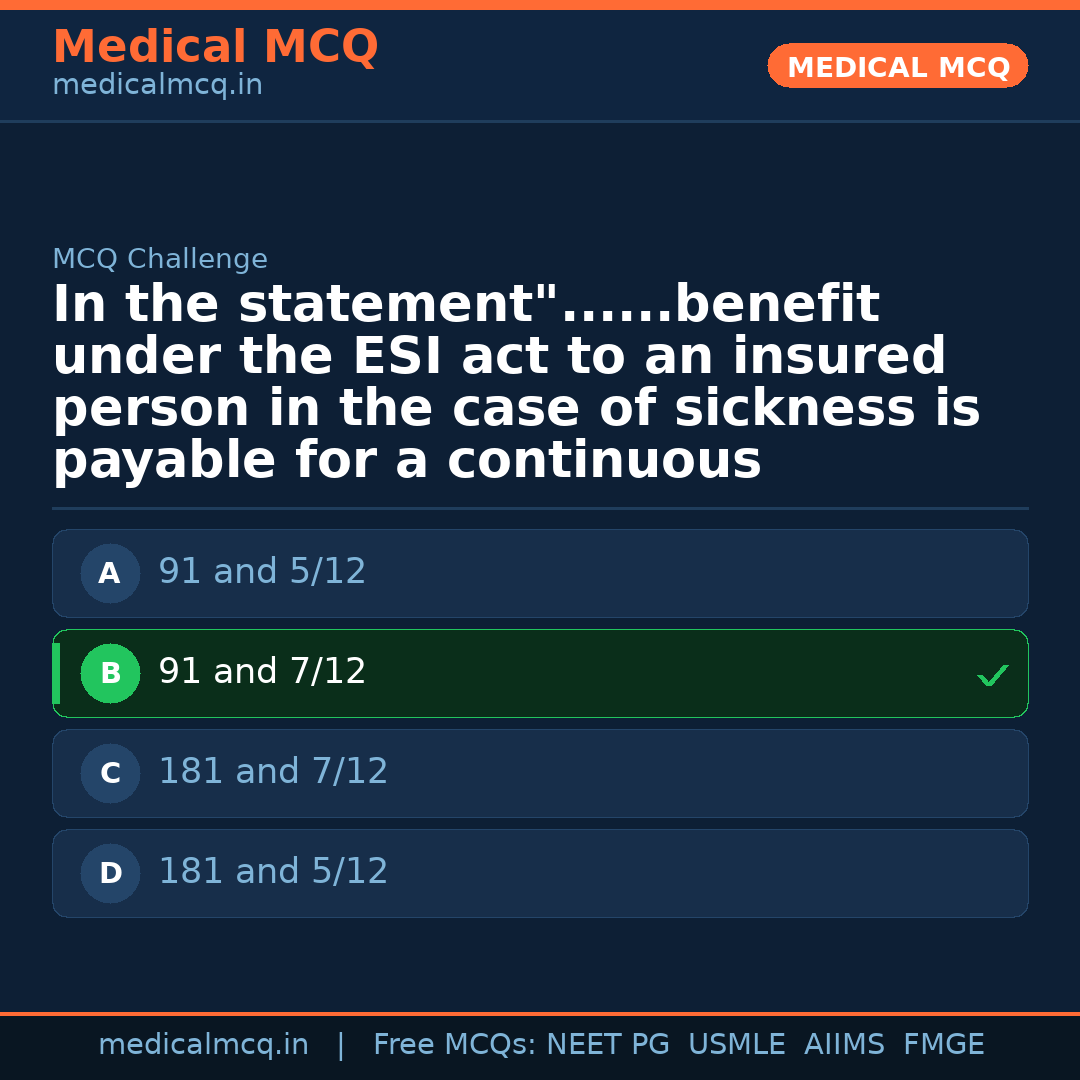 Medical MCQ
medicalmcq.in

MEDICAL MCQ

MCQ Challenge

In the statement"......benefit under the ESI act to an insured person in the case of sickness is payable for a continuous

A 91 and 5/12

B 91 and 7/12 ✓

C 181 and 7/12

D 181 and 5/12

medicalmcq.in | Free MCQs: NEET PG USMLE AIIMS FMGE