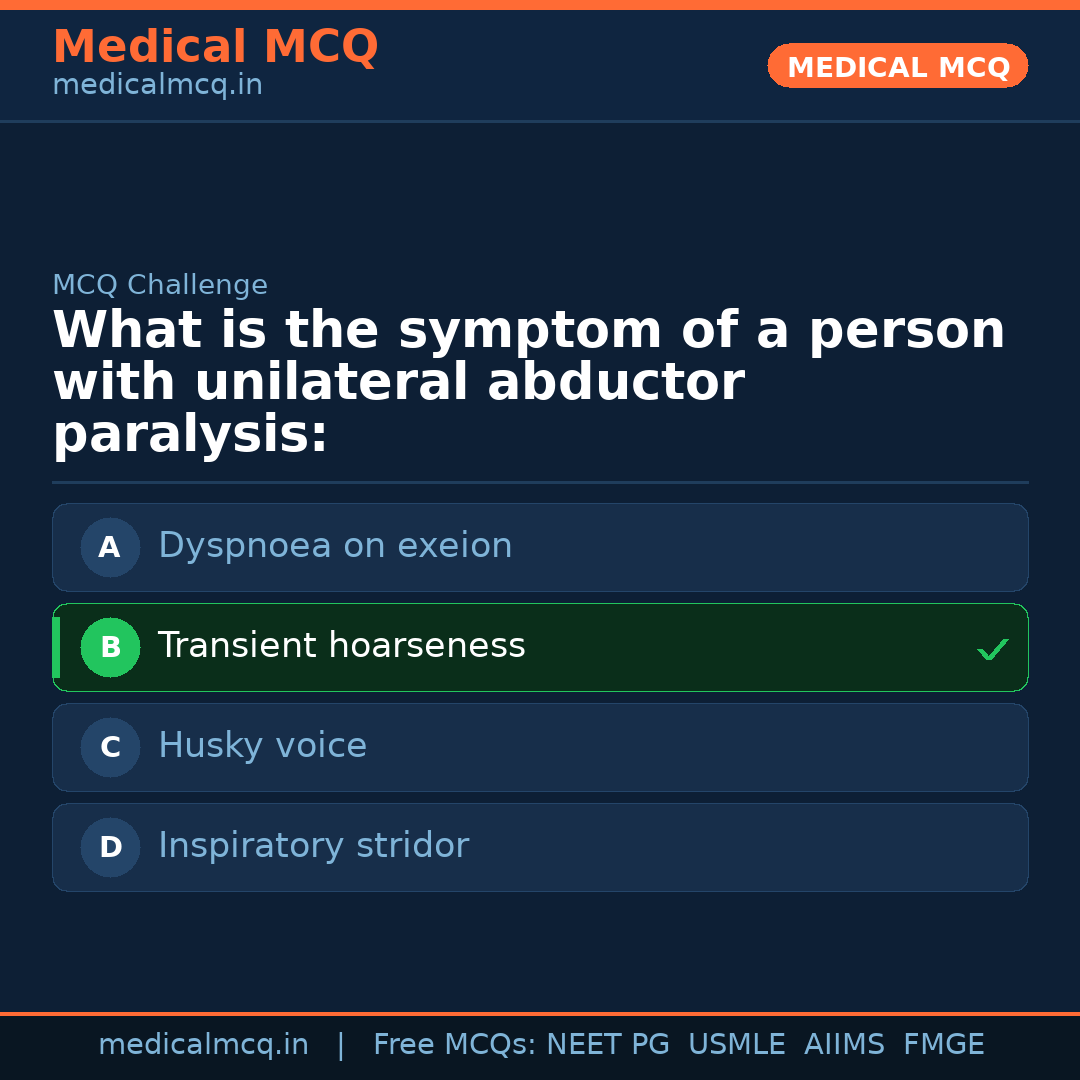 Medical MCQ
medicalmcq.in

MEDICAL MCQ

MCQ Challenge

What is the symptom of a person with unilateral abductor paralysis:

A Dyspnoea on exeion

B Transient hoarseness ✓

C Husky voice

D Inspiratory stridor

medicalmcq.in | Free MCQs: NEET PG USMLE AIIMS FMGE