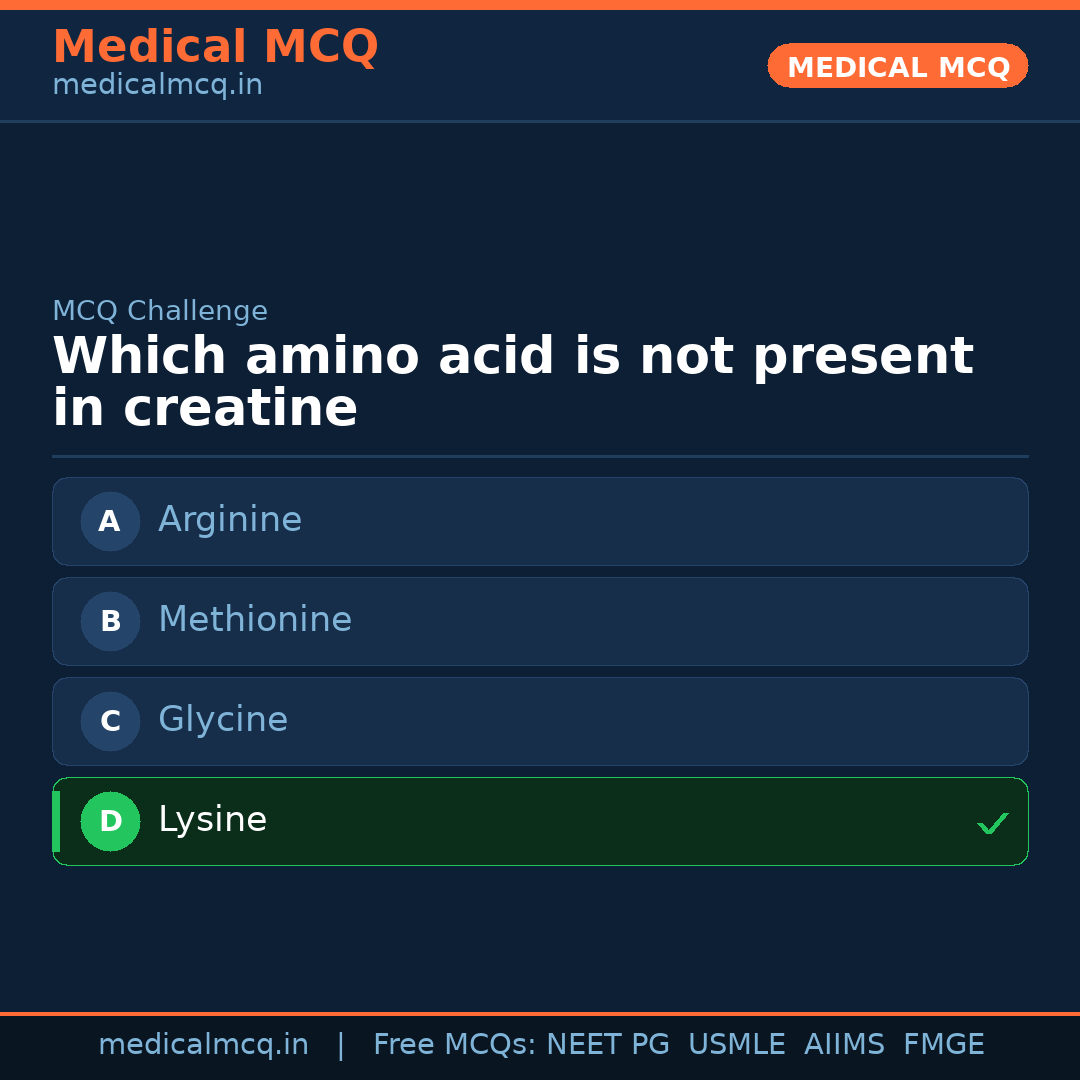 Medical MCQ
medicalmcq.in

MEDICAL MCQ

MCQ Challenge

Which amino acid is not present in creatine

A Arginine

B Methionine

C Glycine

D Lysine ✓

medicalmcq.in | Free MCQs: NEET PG USMLE AIIMS FMGE