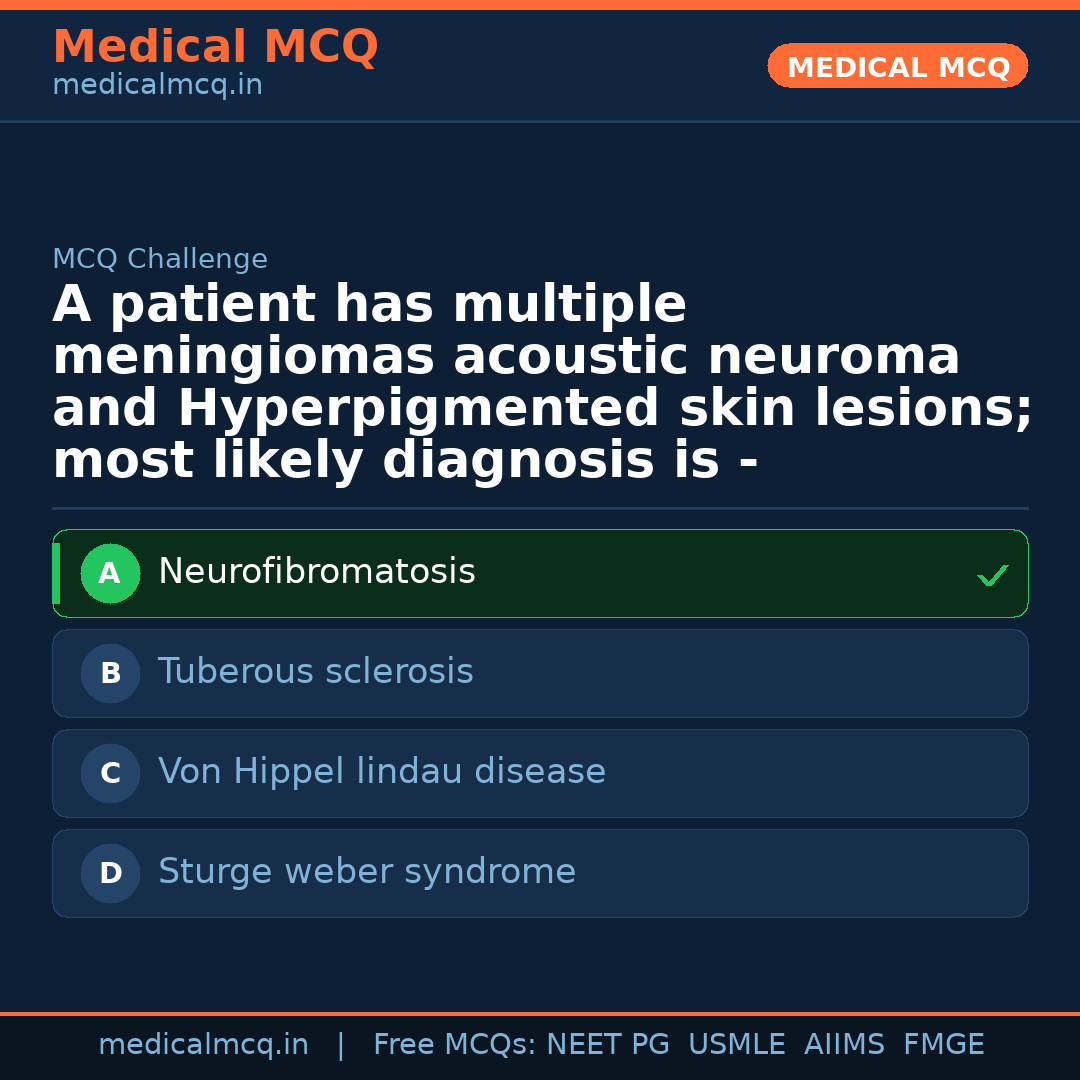 Medical MCQ
medicalmcq.in

MEDICAL MCQ

MCQ Challenge

A patient has multiple meningiomas acoustic neuroma and Hyperpigmented skin lesions; most likely diagnosis is -

A Neurofibromatosis ✓

B Tuberous sclerosis

C Von Hippel lindau disease

D Sturge weber syndrome

medicalmcq.in | Free MCQs: NEET PG USMLE AIIMS FMGE