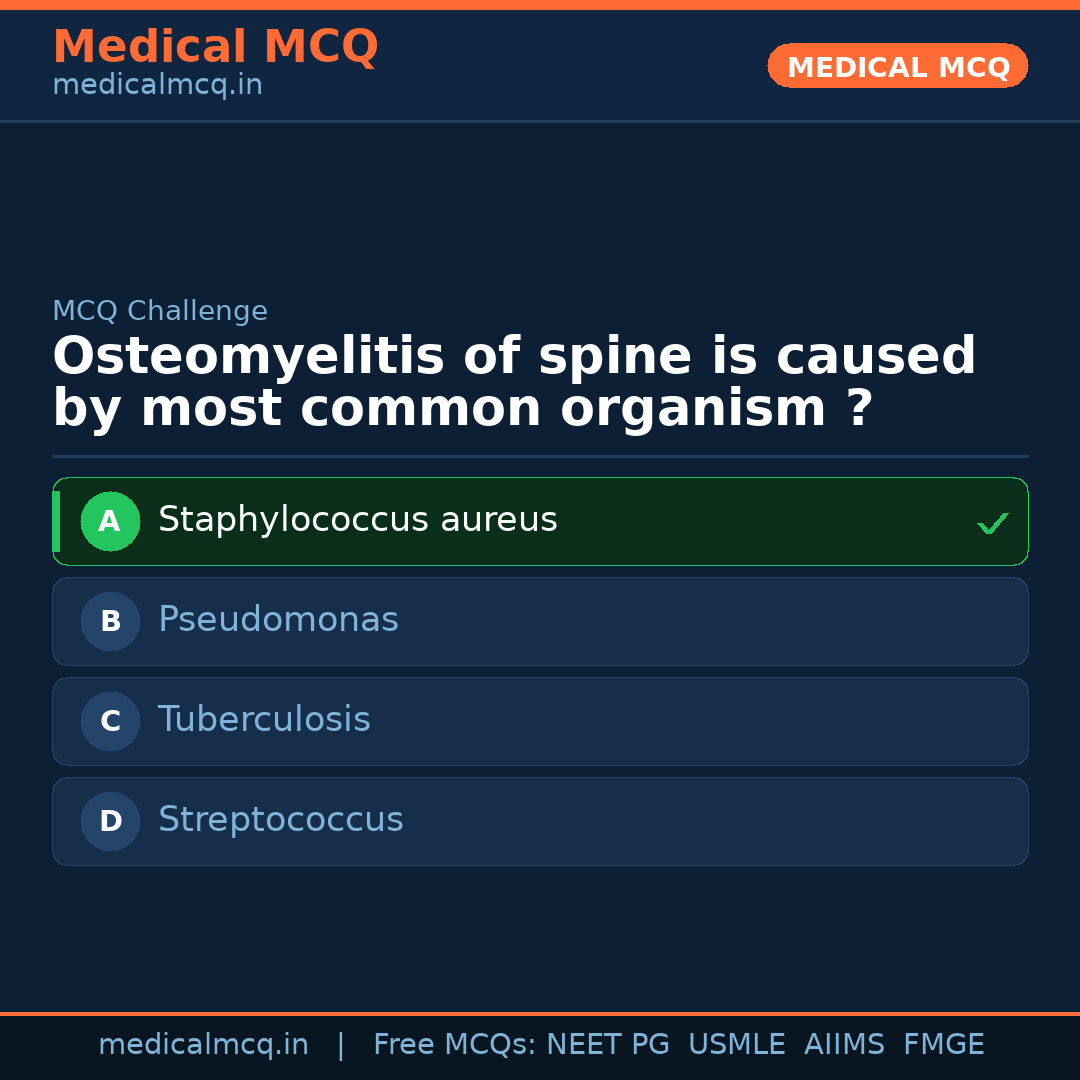 Medical MCQ
medicalmcq.in

MEDICAL MCQ

MCQ Challenge

Osteomyelitis of spine is caused by most common organism ?

A Staphylococcus aureus ✓

B Pseudomonas

C Tuberculosis

D Streptococcus

medicalmcq.in | Free MCQs: NEET PG USMLE AIIMS FMGE