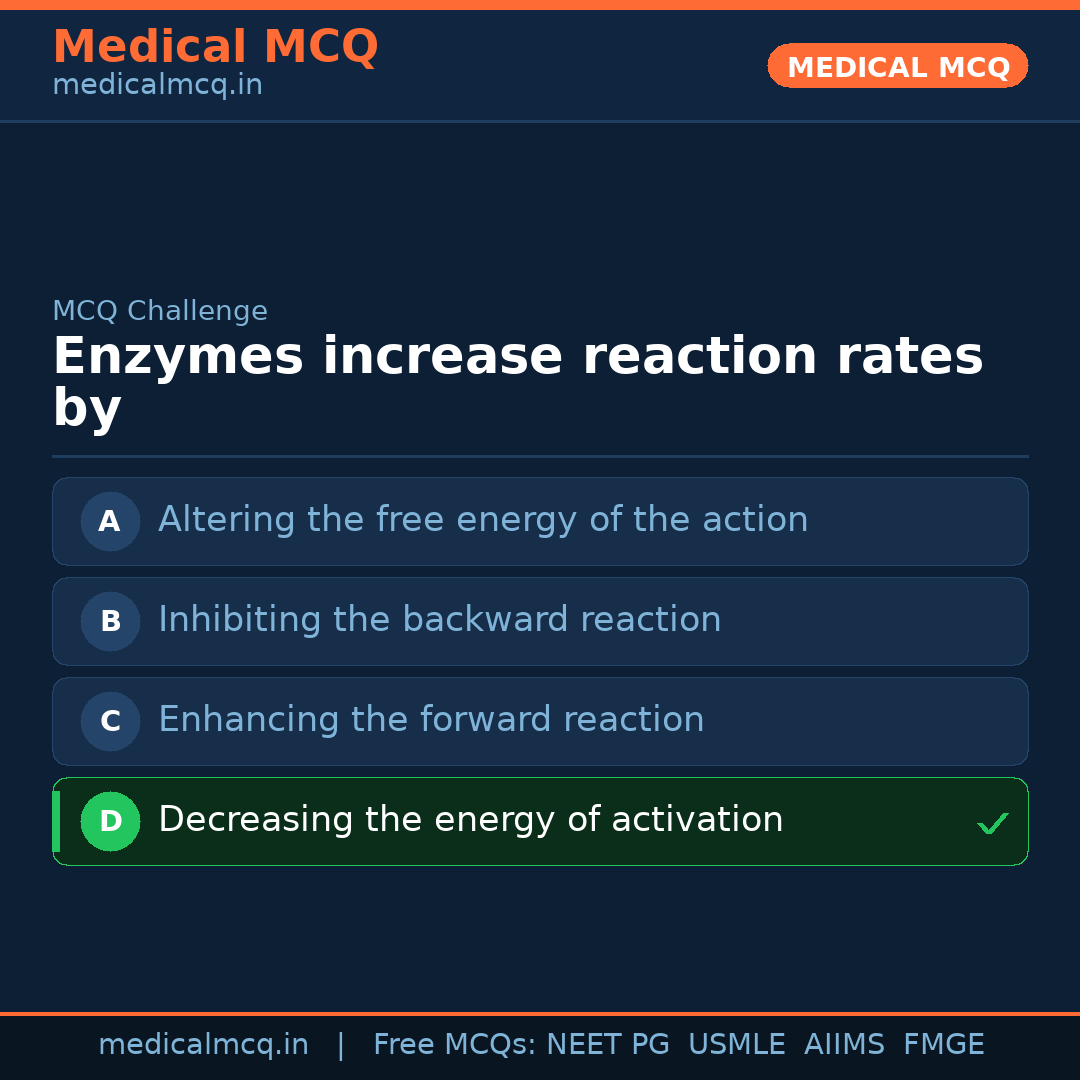 Medical MCQ
medicalmcq.in

MEDICAL MCQ

MCQ Challenge

Enzymes increase reaction rates by

A Altering the free energy of the action

B Inhibiting the backward reaction

C Enhancing the forward reaction

D Decreasing the energy of activation ✓

medicalmcq.in | Free MCQs: NEET PG USMLE AIIMS FMGE