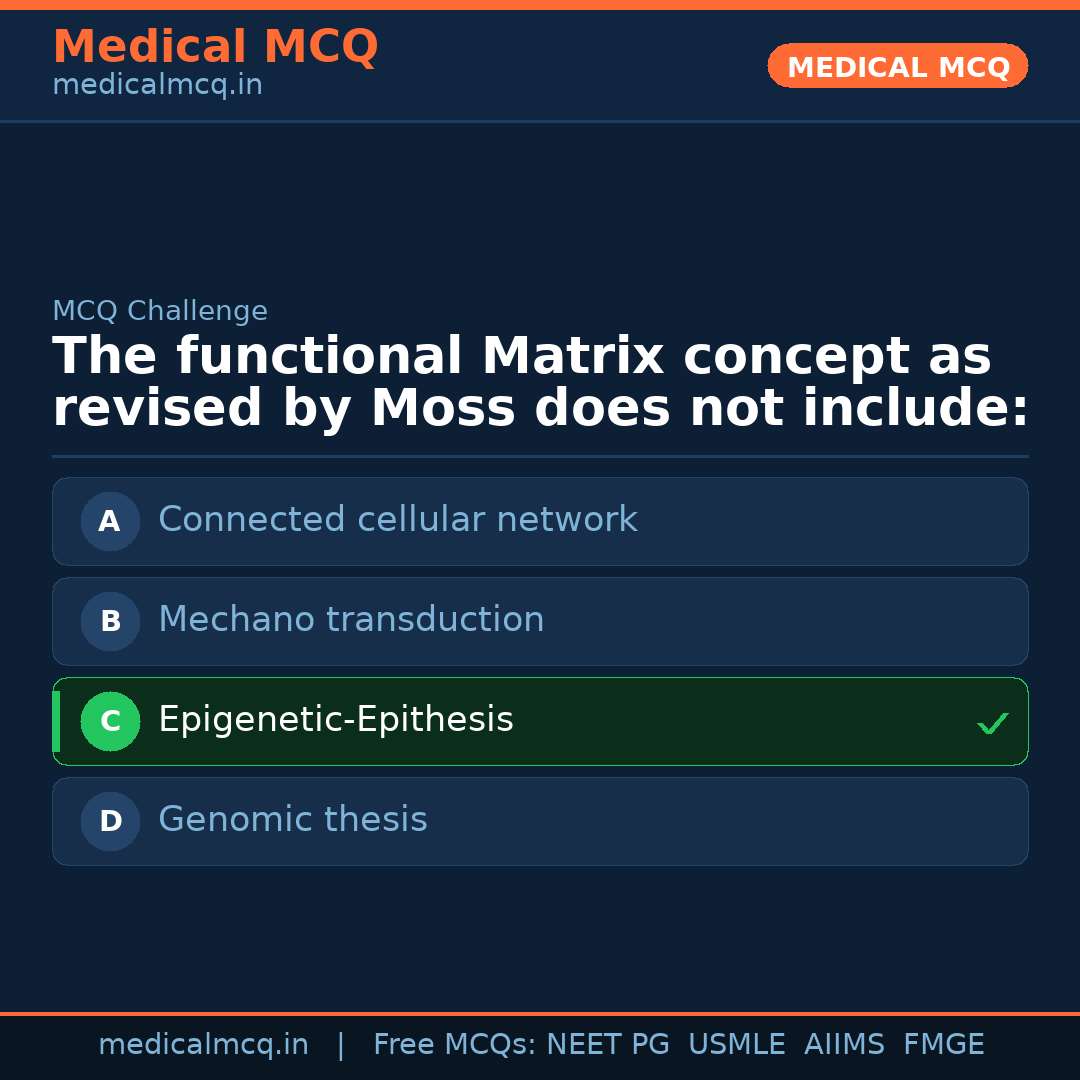 Medical MCQ
medicalmcq.in

MEDICAL MCQ

MCQ Challenge

The functional Matrix concept as revised by Moss does not include:

A Connected cellular network

B Mechano transduction

C Epigenetic-Epithesis ✓

D Genomic thesis

medicalmcq.in | Free MCQs: NEET PG USMLE AIIMS FMGE