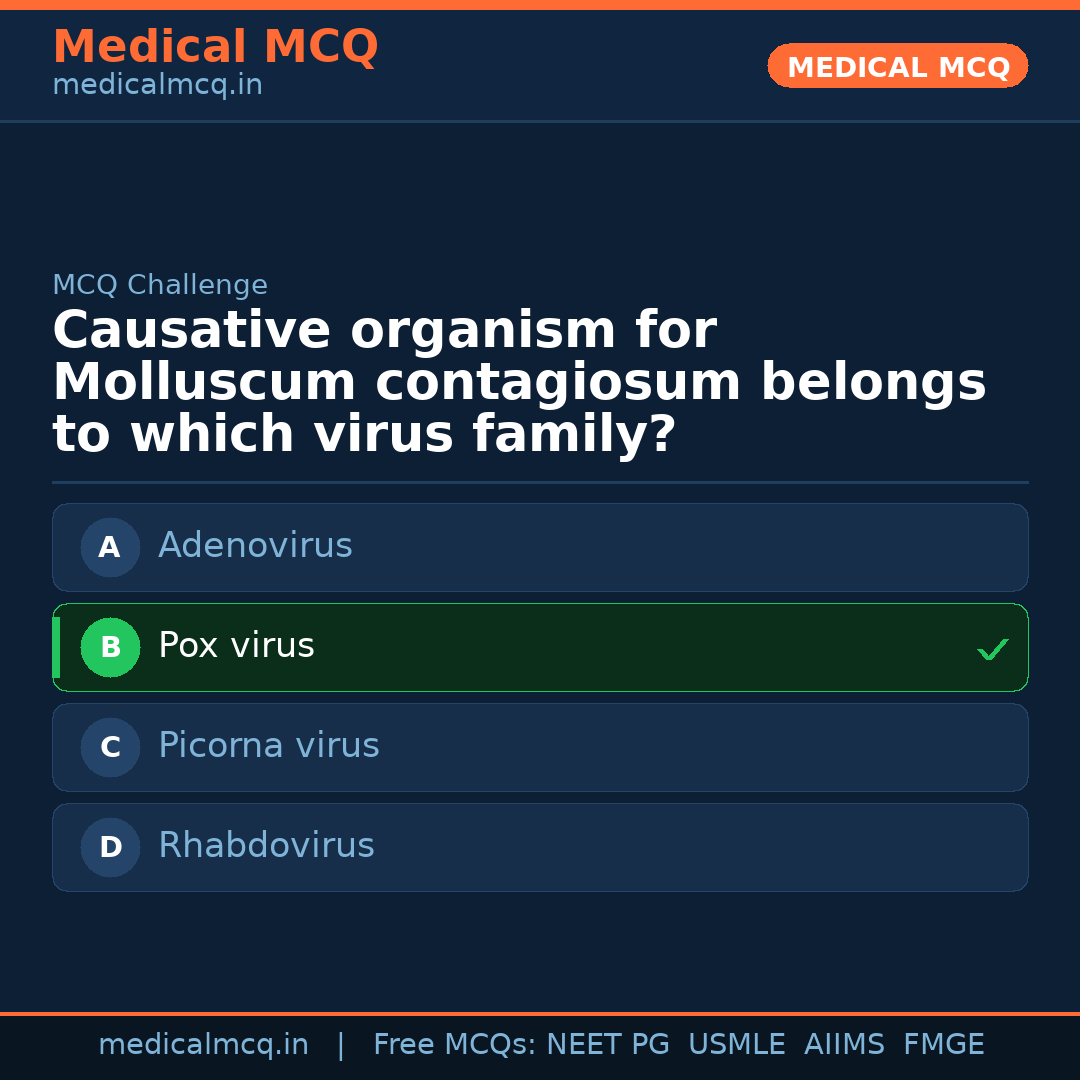 Medical MCQ
medicalmcq.in

MEDICAL MCQ

MCQ Challenge

Causative organism for Molluscum contagiosum belongs to which virus family?

A Adenovirus

B Pox virus ✓

C Picorna virus

D Rhabdovirus

medicalmcq.in | Free MCQs: NEET PG USMLE AIIMS FMGE