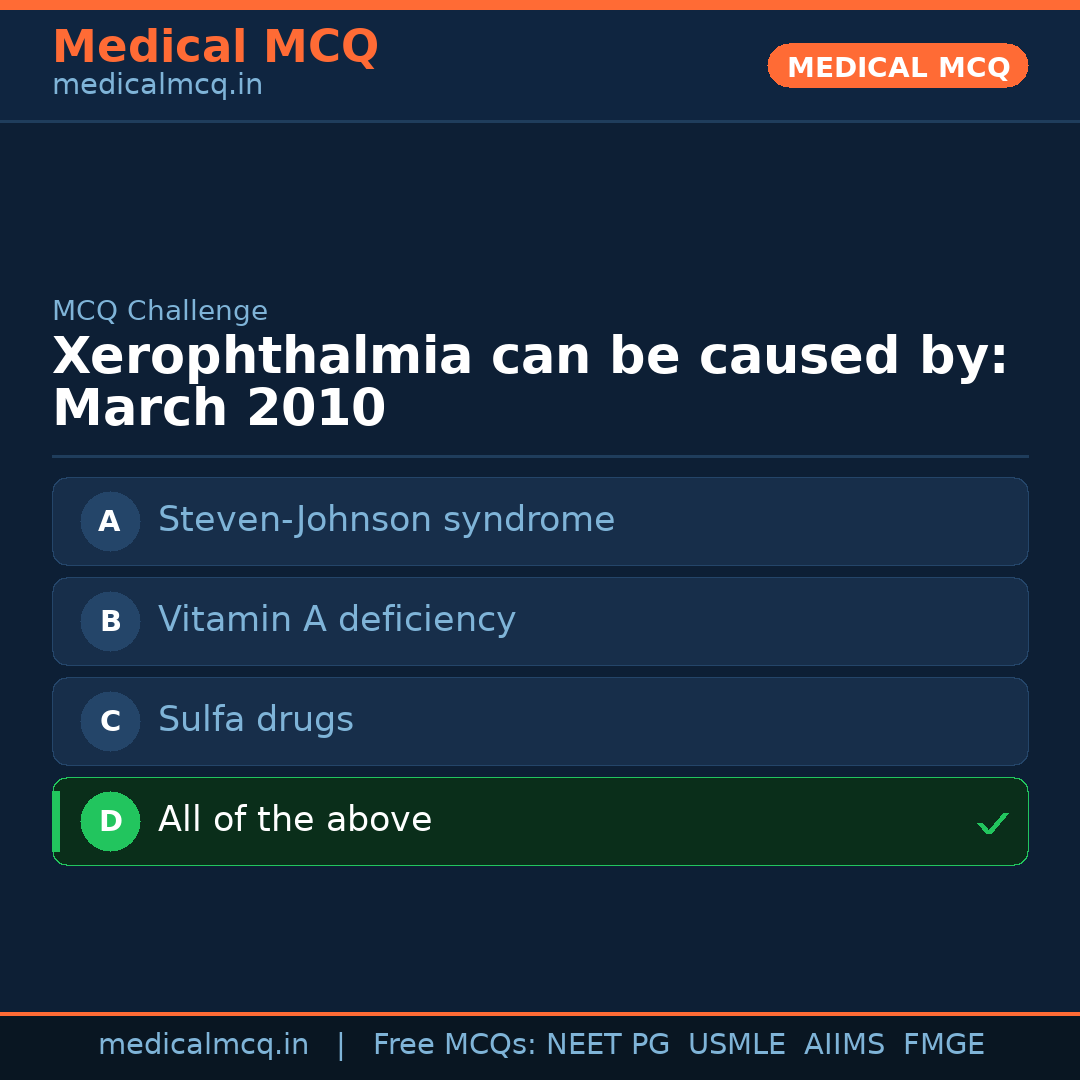 Medical MCQ
medicalmcq.in

MEDICAL MCQ

MCQ Challenge

Xerophthalmia can be caused by: March 2010

A Steven-Johnson syndrome

B Vitamin A deficiency

C Sulfa drugs

D All of the above ✓

medicalmcq.in | Free MCQs: NEET PG USMLE AIIMS FMGE