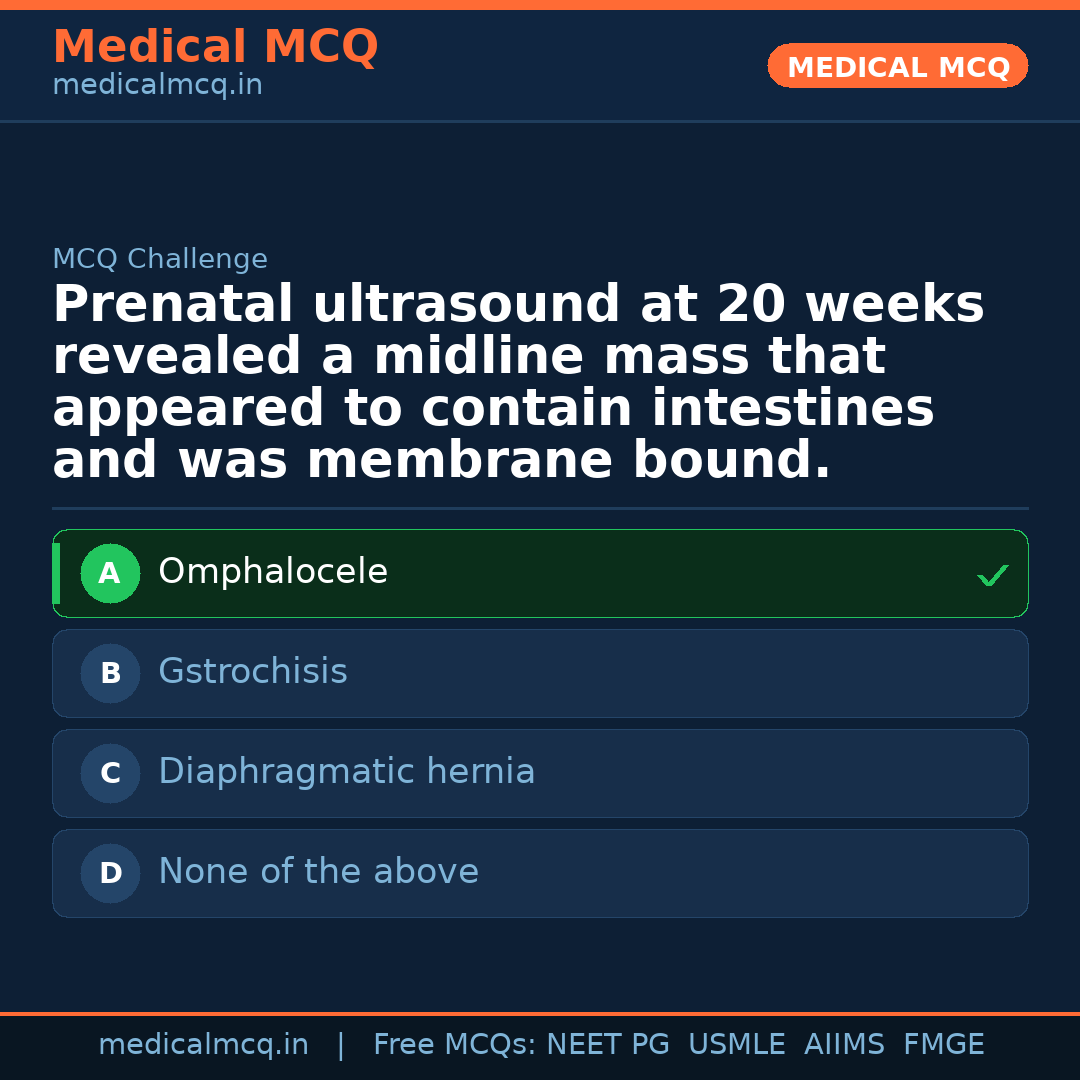 Medical MCQ
medicalmcq.in

MEDICAL MCQ

MCQ Challenge

Prenatal ultrasound at 20 weeks revealed a midline mass that appeared to contain intestines and was membrane bound.

A Omphalocele ✓

B Gstrochisis

C Diaphragmatic hernia

D None of the above

medicalmcq.in | Free MCQs: NEET PG USMLE AIIMS FMGE