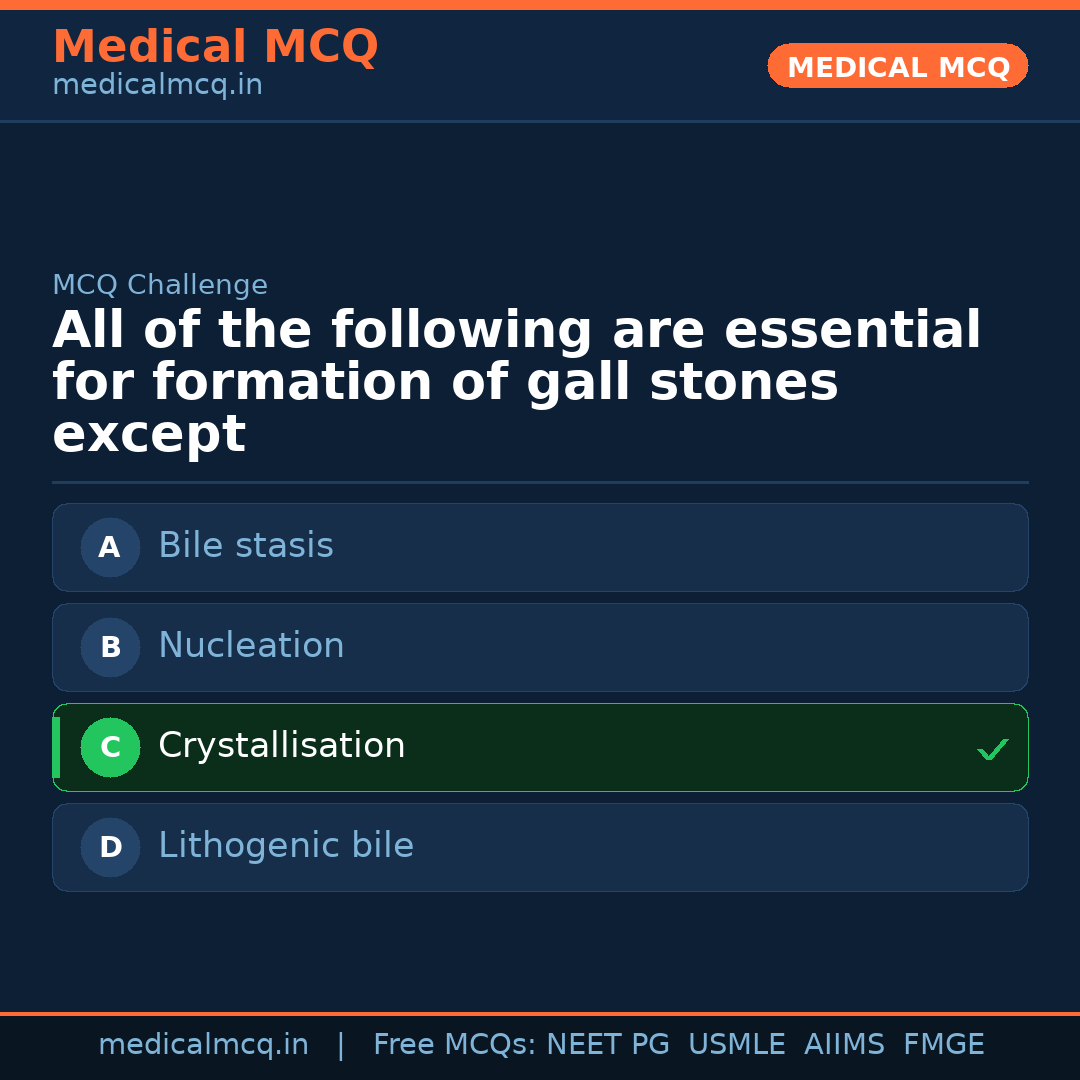 Medical MCQ
medicalmcq.in

MEDICAL MCQ

MCQ Challenge

All of the following are essential for formation of gall stones except

A Bile stasis

B Nucleation

C Crystallisation ✓

D Lithogenic bile

medicalmcq.in | Free MCQs: NEET PG USMLE AIIMS FMGE