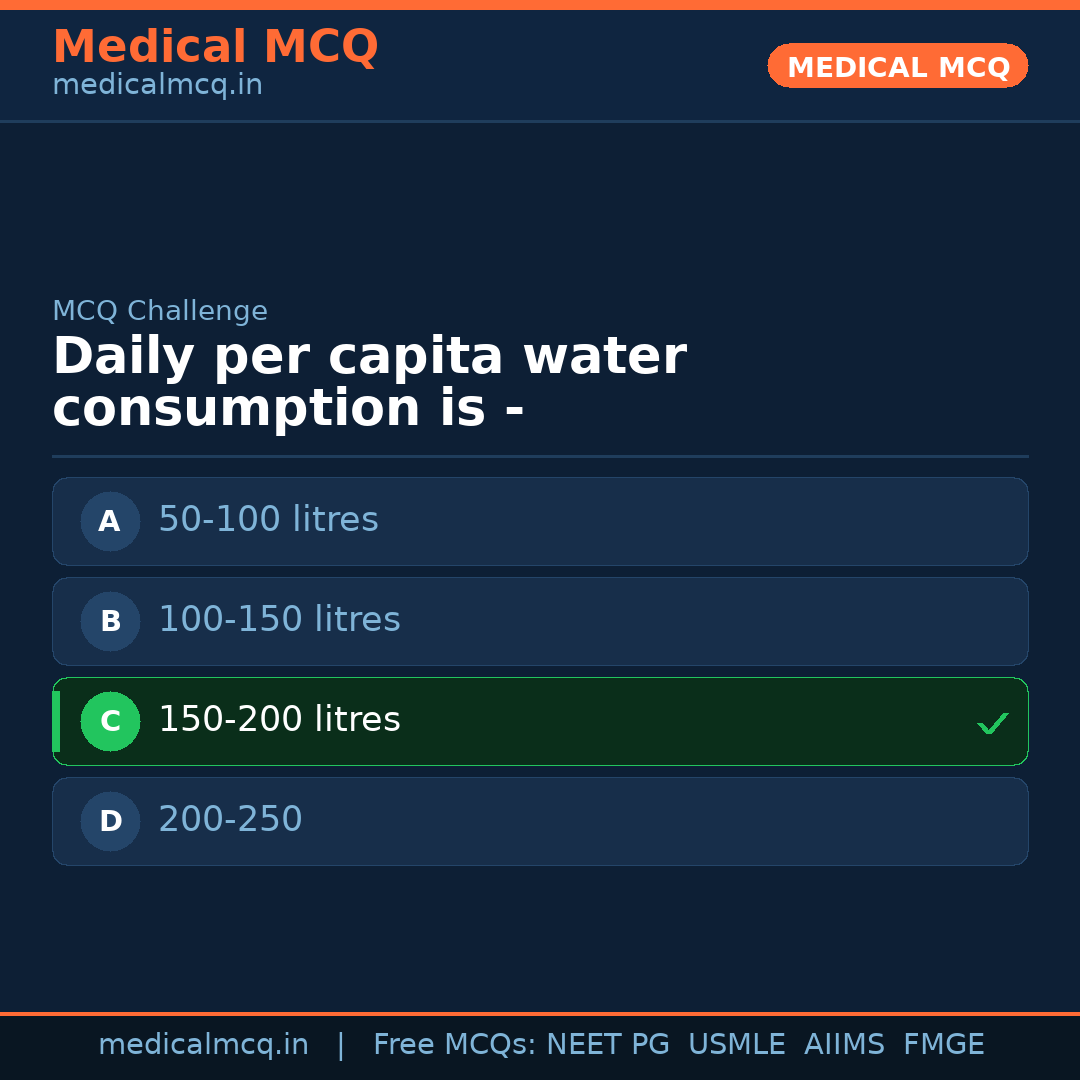 Medical MCQ
medicalmcq.in

MEDICAL MCQ

MCQ Challenge

Daily per capita water consumption is -

A 50-100 litres

B 100-150 litres

C 150-200 litres ✓

D 200-250

medicalmcq.in | Free MCQs: NEET PG USMLE AIIMS FMGE