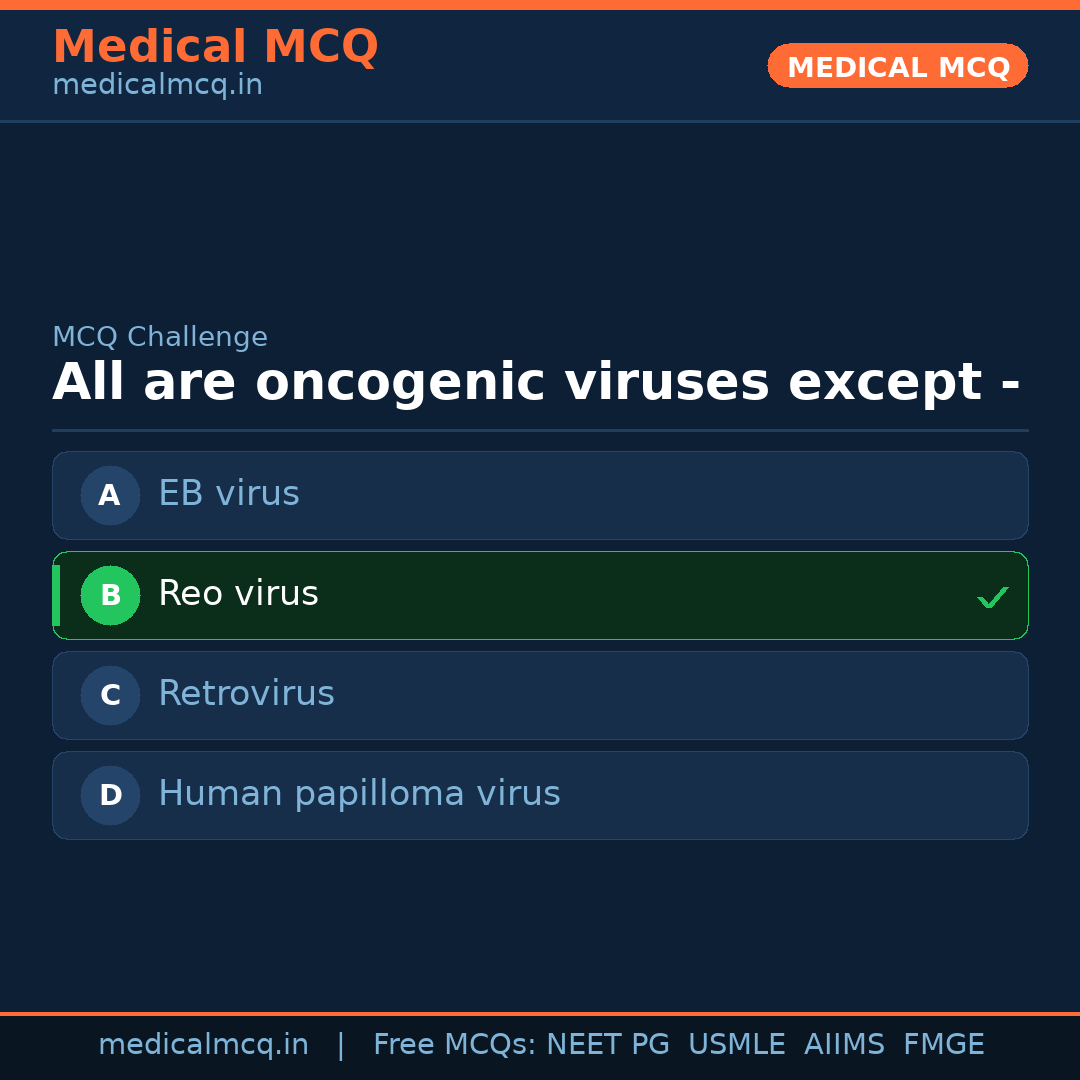 Medical MCQ
medicalmcq.in

MEDICAL MCQ

MCQ Challenge
All are oncogenic viruses except -

A EB virus

B Reo virus ✓

C Retrovirus

D Human papilloma virus

medicalmcq.in | Free MCQs: NEET PG USMLE AIIMS FMGE