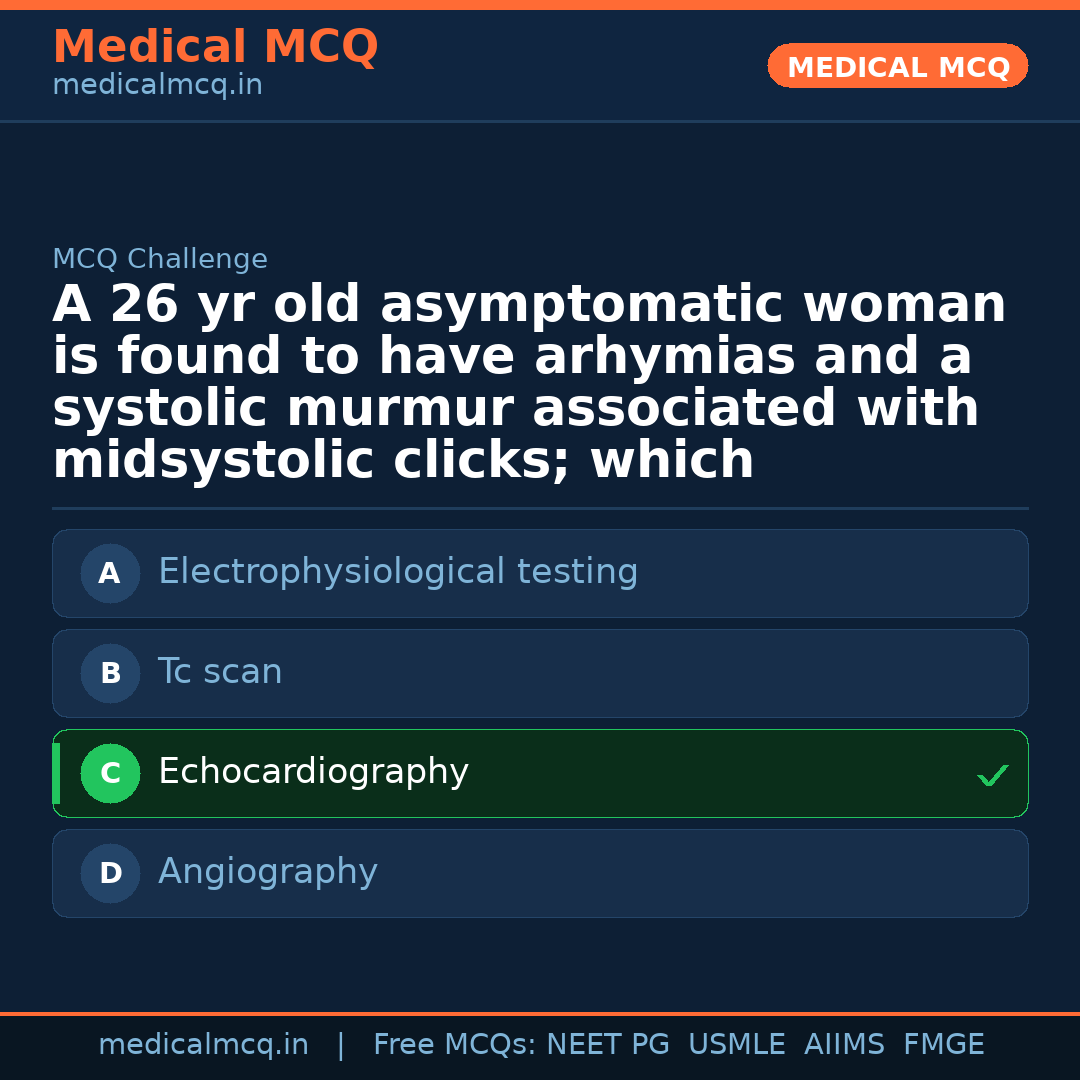 Medical MCQ
medicalmcq.in

MEDICAL MCQ

MCQ Challenge

A 26 yr old asymptomatic woman is found to have arhymias and a systolic murmur associated with midsystolic clicks; which

A Electrophysiological testing

B Tc scan

C Echocardiography ✓

D Angiography

medicalmcq.in | Free MCQs: NEET PG USMLE AIIMS FMGE