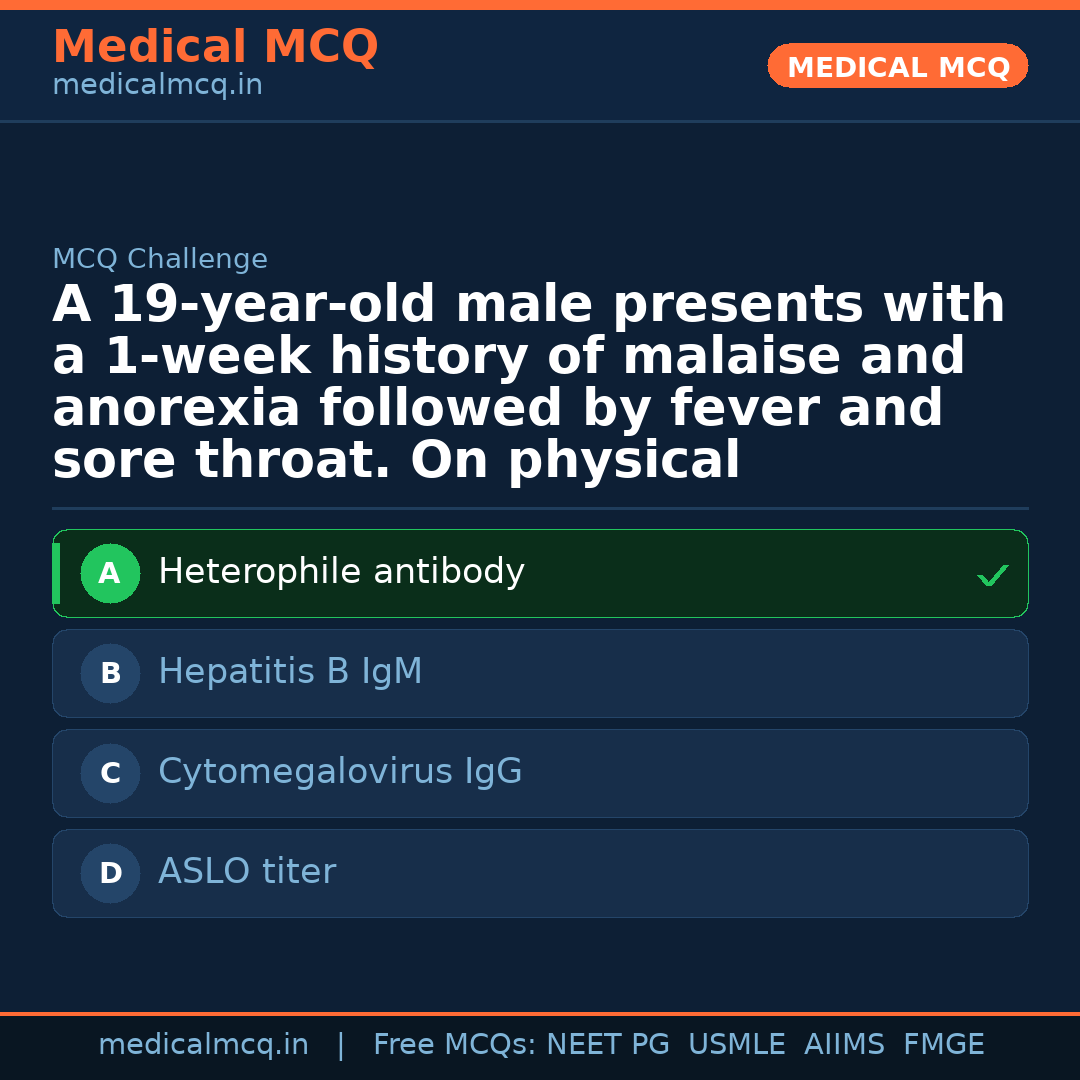 Medical MCQ
medicalmcq.in

MEDICAL MCQ

MCQ Challenge

A 19-year-old male presents with a 1-week history of malaise and anorexia followed by fever and sore throat. On physical

A Heterophile antibody ✓

B Hepatitis B IgM

C Cytomegalovirus IgG

D ASLO titer

medicalmcq.in | Free MCQs: NEET PG USMLE AIIMS FMGE