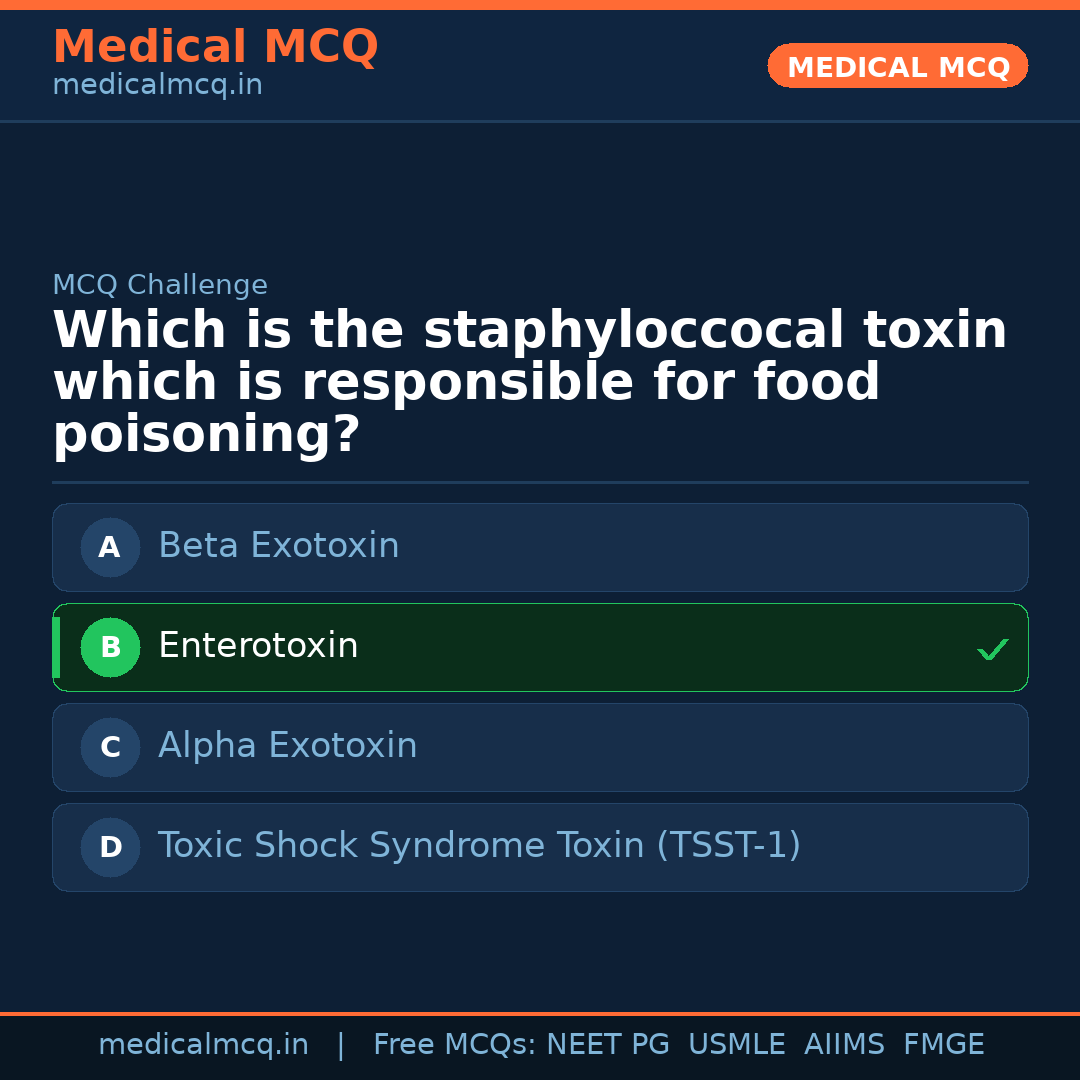 Medical MCQ
medicalmcq.in

MEDICAL MCQ

MCQ Challenge

Which is the staphyloccocal toxin which is responsible for food poisoning?

A Beta Exotoxin

B Enterotoxin ✓

C Alpha Exotoxin

D Toxic Shock Syndrome Toxin (TSST-1)

medicalmcq.in | Free MCQs: NEET PG USMLE AIIMS FMGE