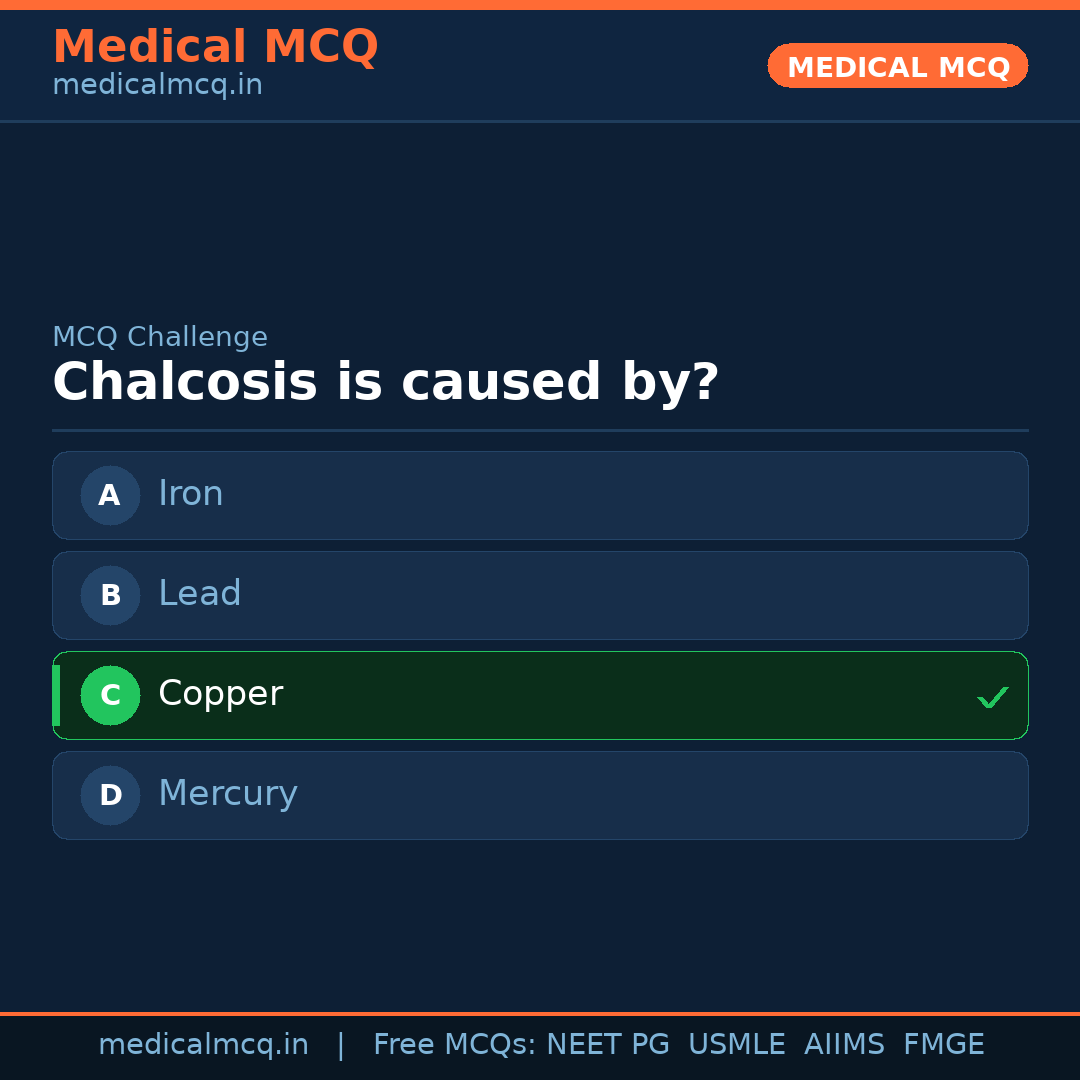 Medical MCQ
medicalmcq.in

MEDICAL MCQ

MCQ Challenge

Chalcosis is caused by?

A Iron

B Lead

C Copper ✓

D Mercury

medicalmcq.in | Free MCQs: NEET PG USMLE AIIMS FMGE