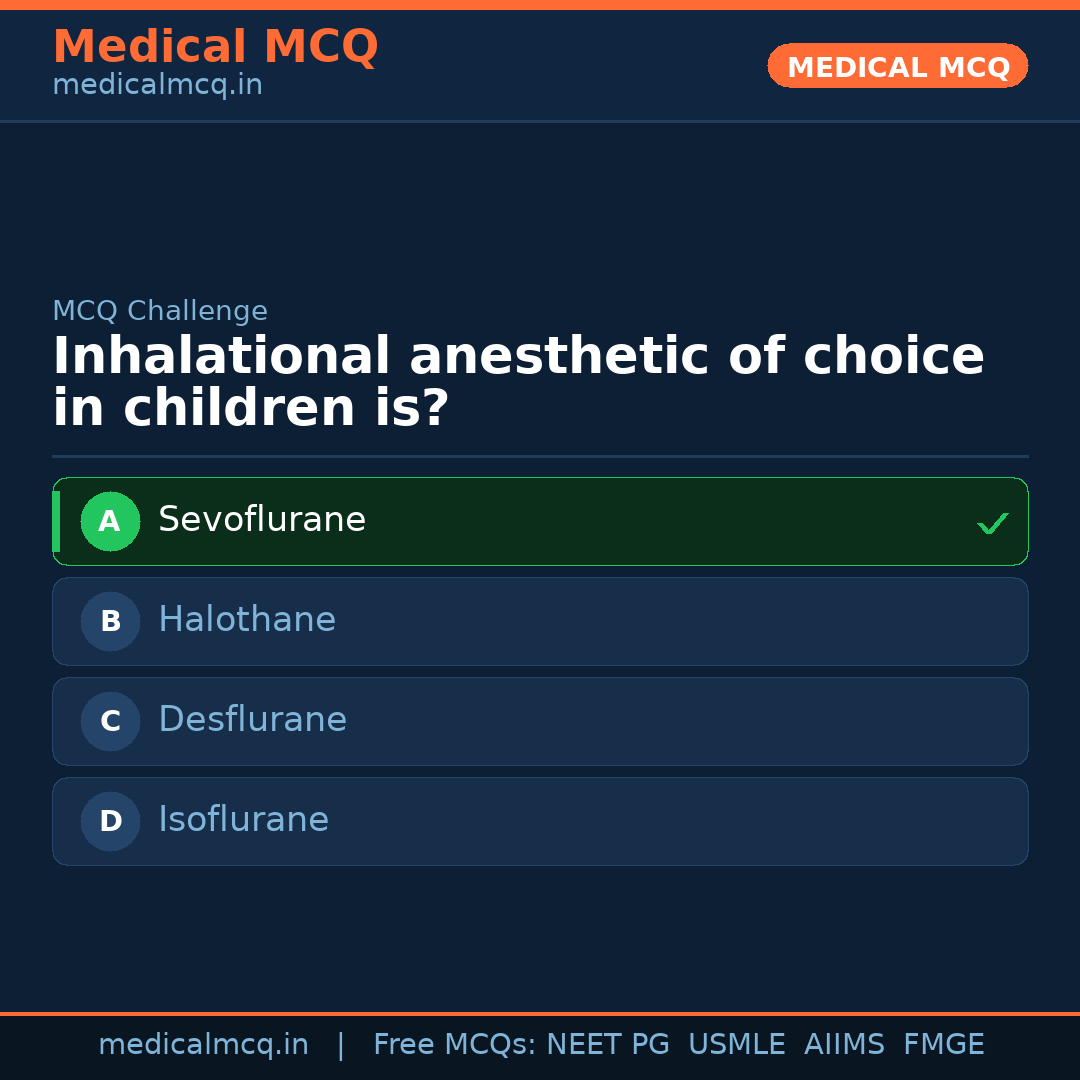 Medical MCQ
medicalmcq.in

MEDICAL MCQ

MCQ Challenge

Inhalational anesthetic of choice in children is?

A Sevoflurane ✓

B Halothane

C Desflurane

D Isoflurane

medicalmcq.in | Free MCQs: NEET PG USMLE AIIMS FMGE