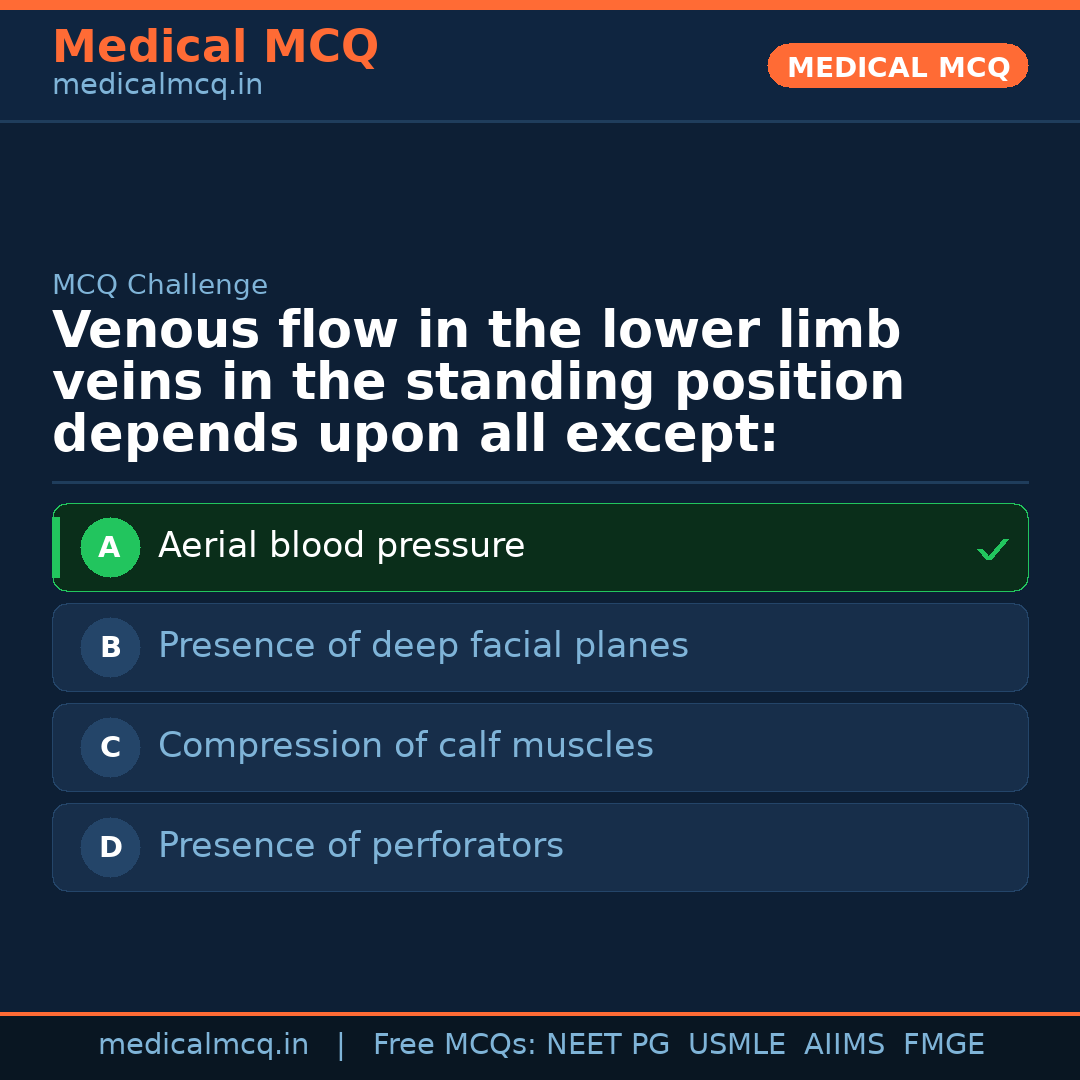 Medical MCQ
medicalmcq.in

MEDICAL MCQ

MCQ Challenge

Venous flow in the lower limb veins in the standing position depends upon all except:

A Aerial blood pressure ✓

B Presence of deep facial planes

C Compression of calf muscles

D Presence of perforators

medicalmcq.in | Free MCQs: NEET PG USMLE AIIMS FMGE