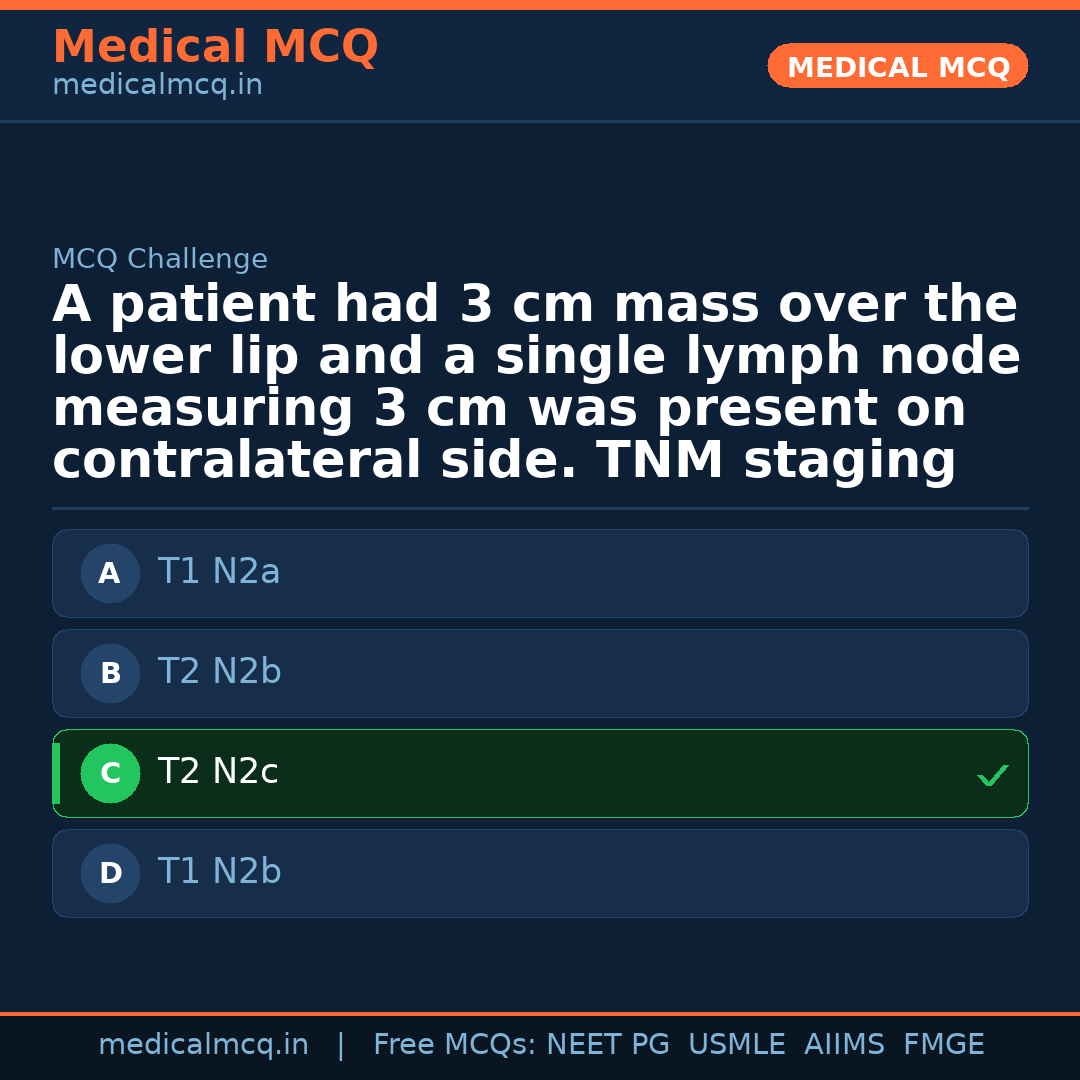 Medical MCQ
medicalmcq.in

MEDICAL MCQ

MCQ Challenge

A patient had 3 cm mass over the lower lip and a single lymph node measuring 3 cm was present on contralateral side. TNM staging

A T1 N2a

B T2 N2b

C T2 N2c ✓

D T1 N2b

medicalmcq.in | Free MCQs: NEET PG USMLE AIIMS FMGE