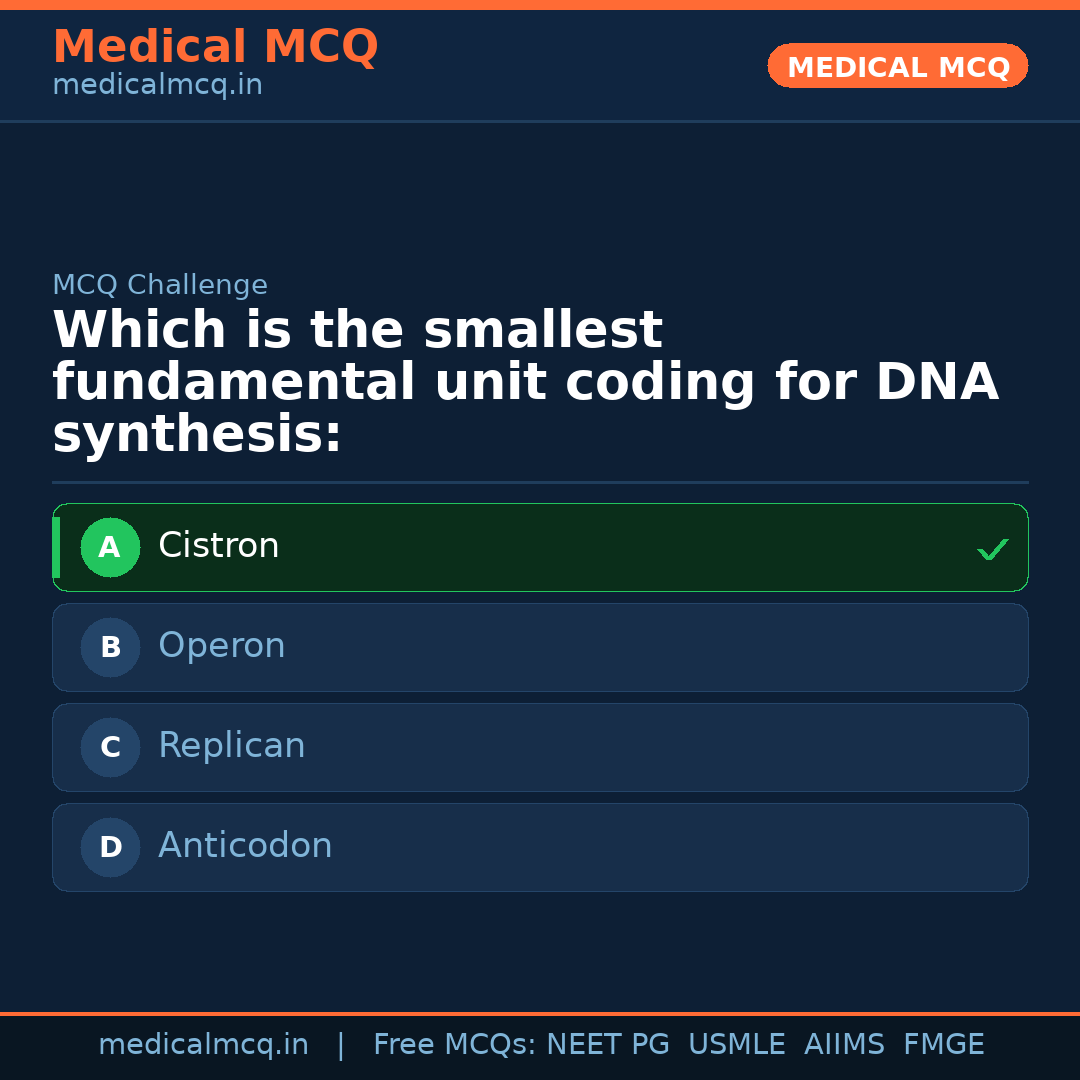 Medical MCQ
medicalmcq.in

MEDICAL MCQ

MCQ Challenge

Which is the smallest fundamental unit coding for DNA synthesis:

A Cistron ✓

B Operon

C Replican

D Anticodon

medicalmcq.in | Free MCQs: NEET PG USMLE AIIMS FMGE