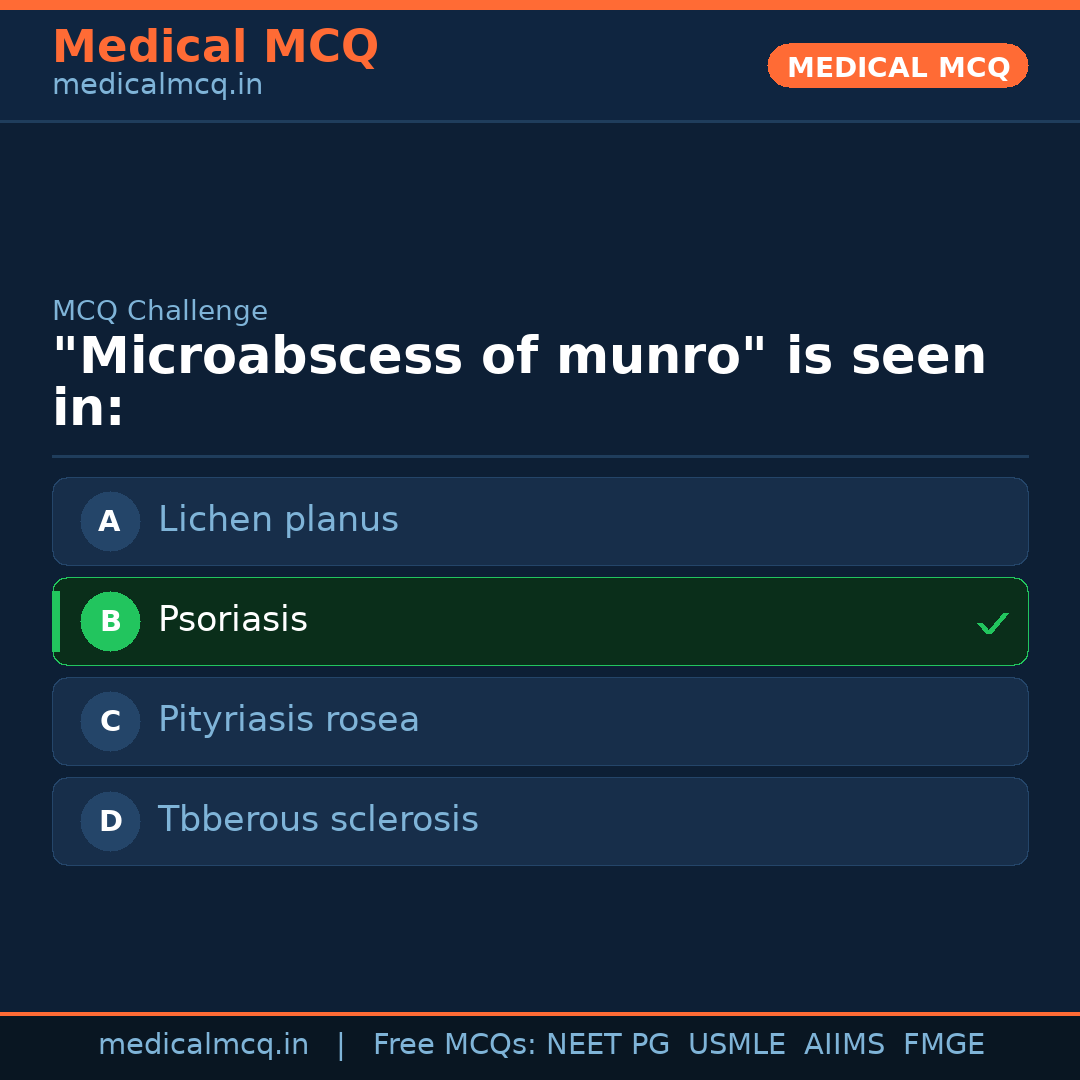 Medical MCQ
medicalmcq.in

MEDICAL MCQ

MCQ Challenge
"Microabscess of munro" is seen in:

A Lichen planus
B Psoriasis ✓
C Pityriasis rosea
D Tbberous sclerosis

medicalmcq.in | Free MCQs: NEET PG USMLE AIIMS FMGE