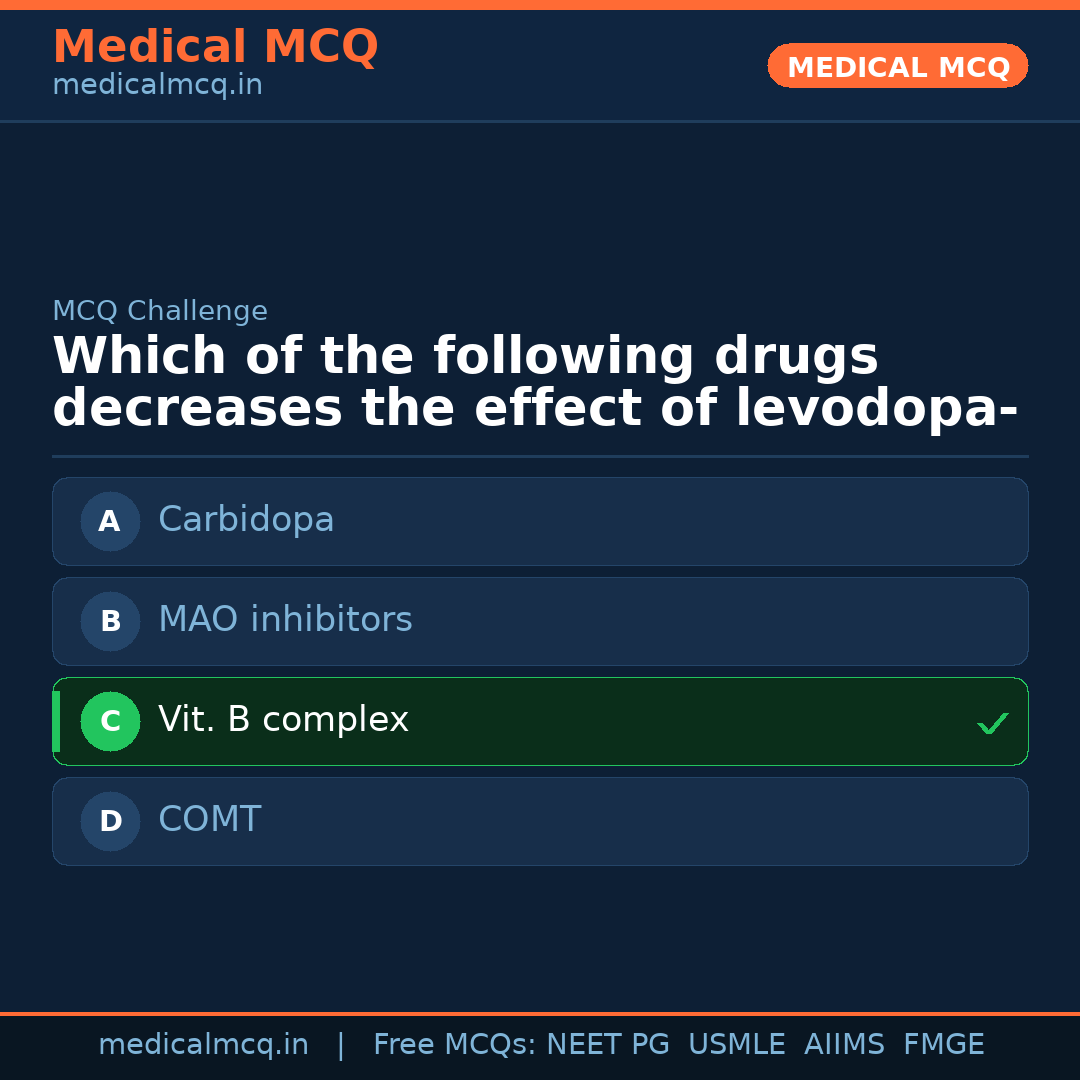 Medical MCQ
medicalmcq.in

MEDICAL MCQ

MCQ Challenge

Which of the following drugs decreases the effect of levodopa-

A Carbidopa

B MAO inhibitors

C Vit. B complex ✓

D COMT

medicalmcq.in | Free MCQs: NEET PG USMLE AIIMS FMGE