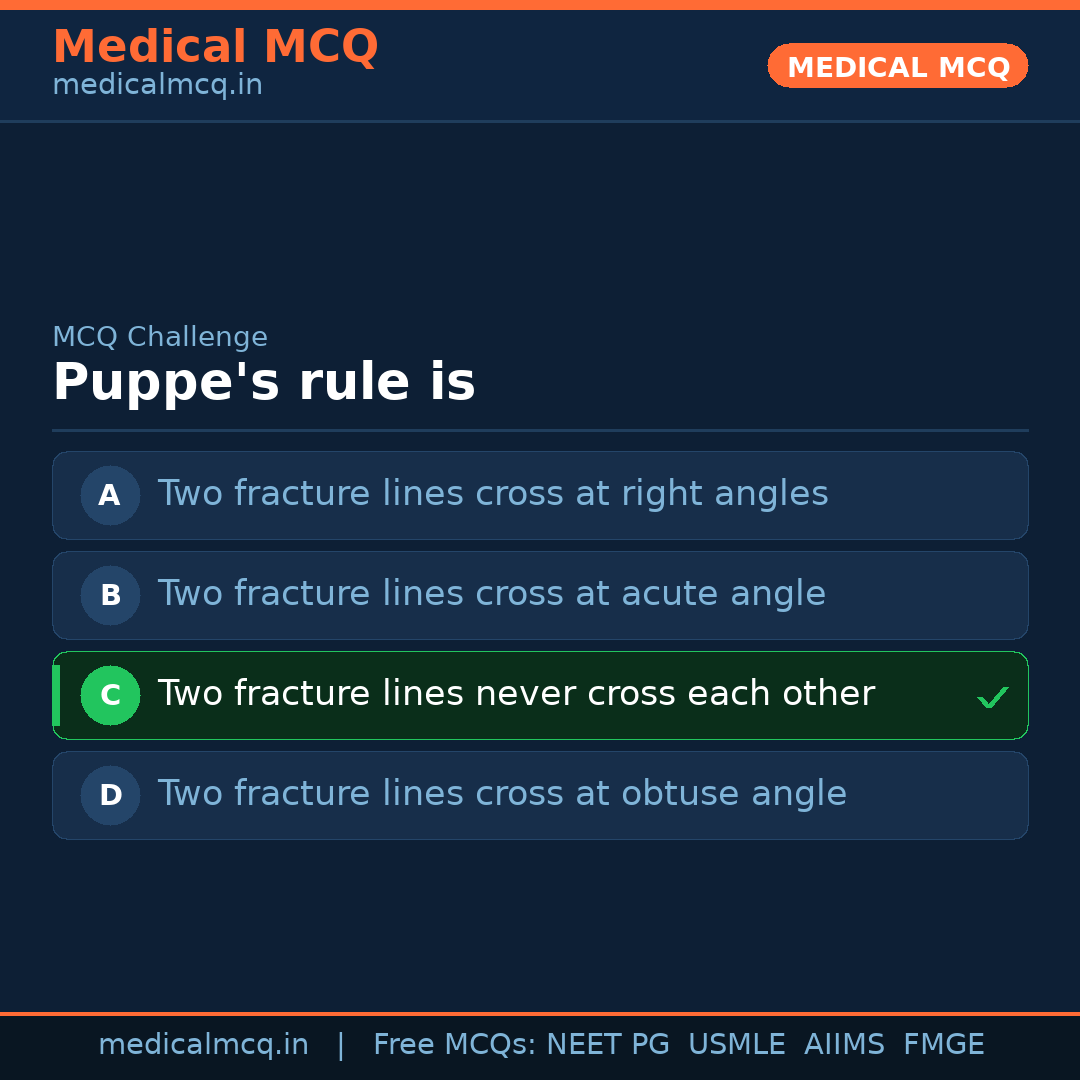 Medical MCQ
medicalmcq.in

MEDICAL MCQ

MCQ Challenge

Puppe's rule is

A Two fracture lines cross at right angles

B Two fracture lines cross at acute angle

C Two fracture lines never cross each other ✓

D Two fracture lines cross at obtuse angle

medicalmcq.in | Free MCQs: NEET PG USMLE AIIMS FMGE