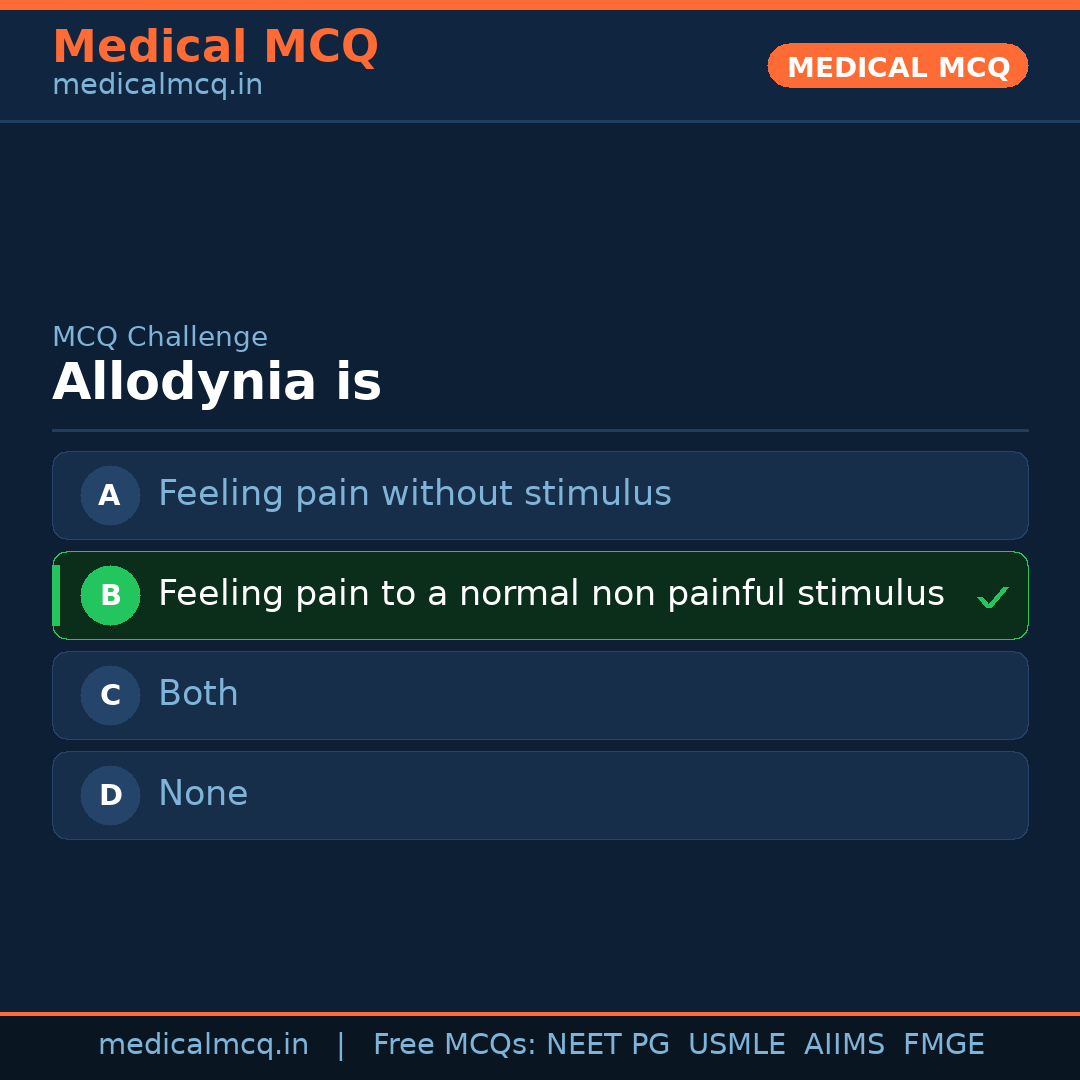 Medical MCQ
medicalmcq.in

MEDICAL MCQ

MCQ Challenge

Allodynia is

A Feeling pain without stimulus

B Feeling pain to a normal non painful stimulus ✓

C Both

D None

medicalmcq.in | Free MCQs: NEET PG USMLE AIIMS FMGE