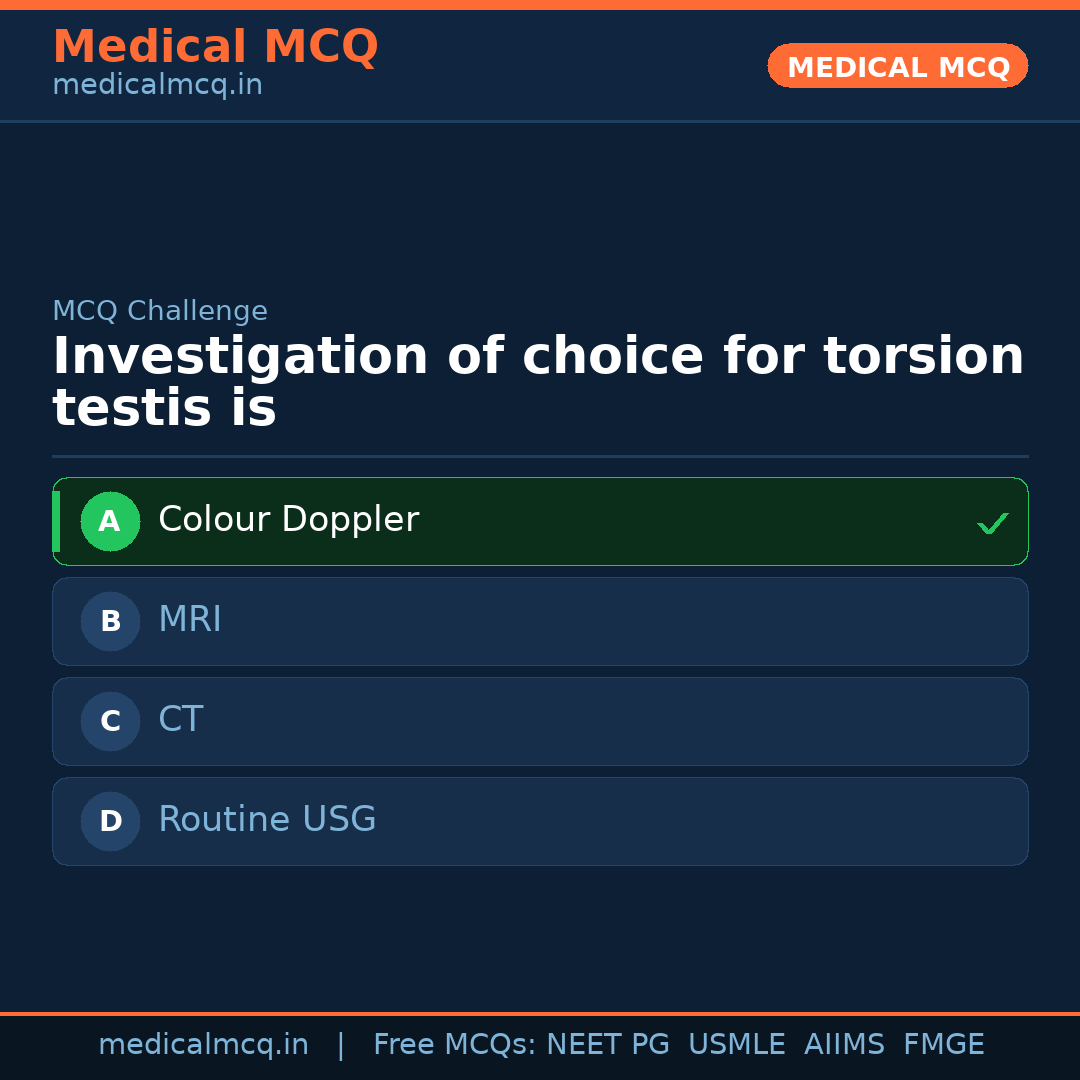 Medical MCQ
medicalmcq.in

MEDICAL MCQ

MCQ Challenge

Investigation of choice for torsion testis is

A Colour Doppler ✓

B MRI

C CT

D Routine USG

medicalmcq.in | Free MCQs: NEET PG USMLE AIIMS FMGE