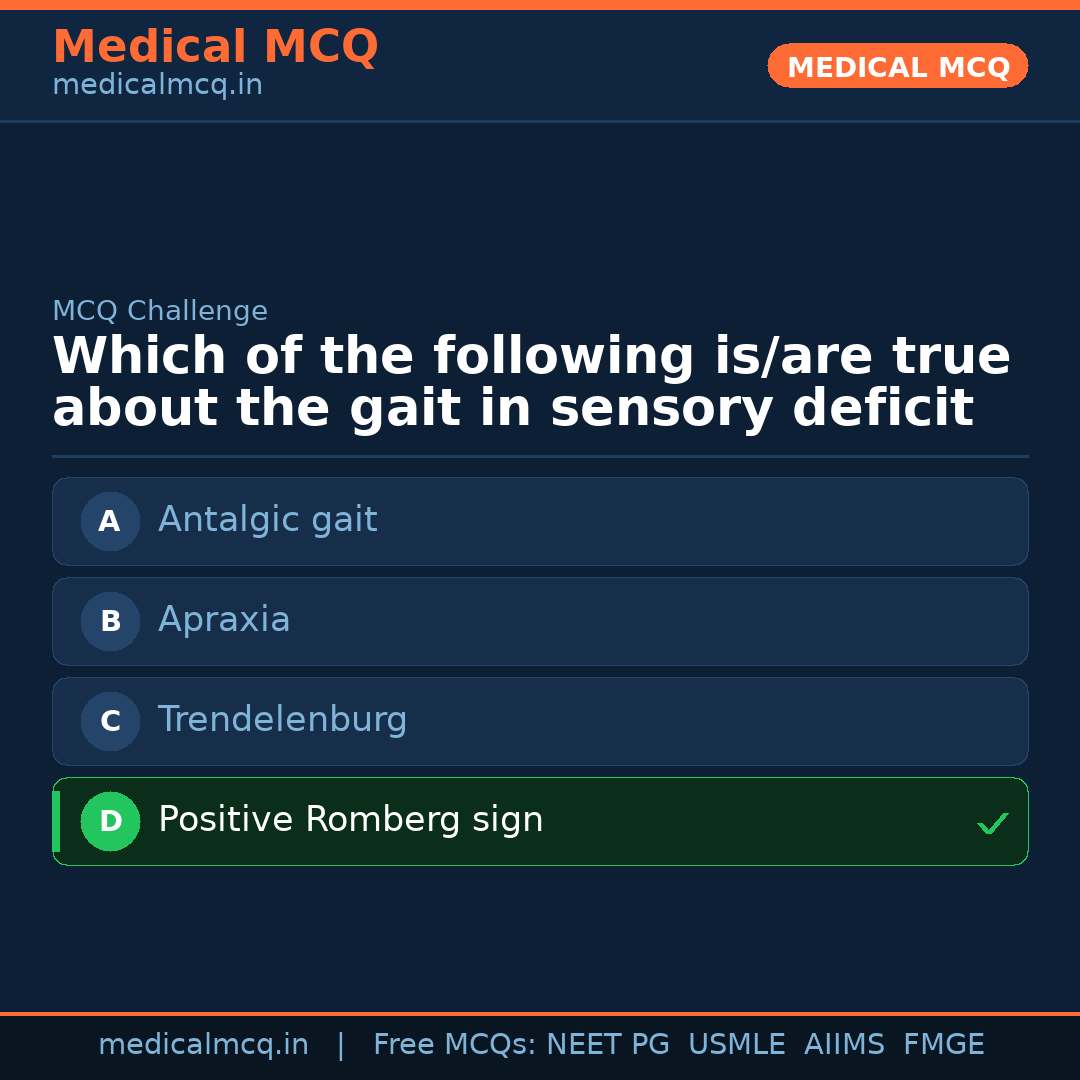 Medical MCQ
medicalmcq.in

MEDICAL MCQ

MCQ Challenge

Which of the following is/are true about the gait in sensory deficit

A Antalgic gait

B Apraxia

C Trendelenburg

D Positive Romberg sign ✓

medicalmcq.in | Free MCQs: NEET PG USMLE AIIMS FMGE