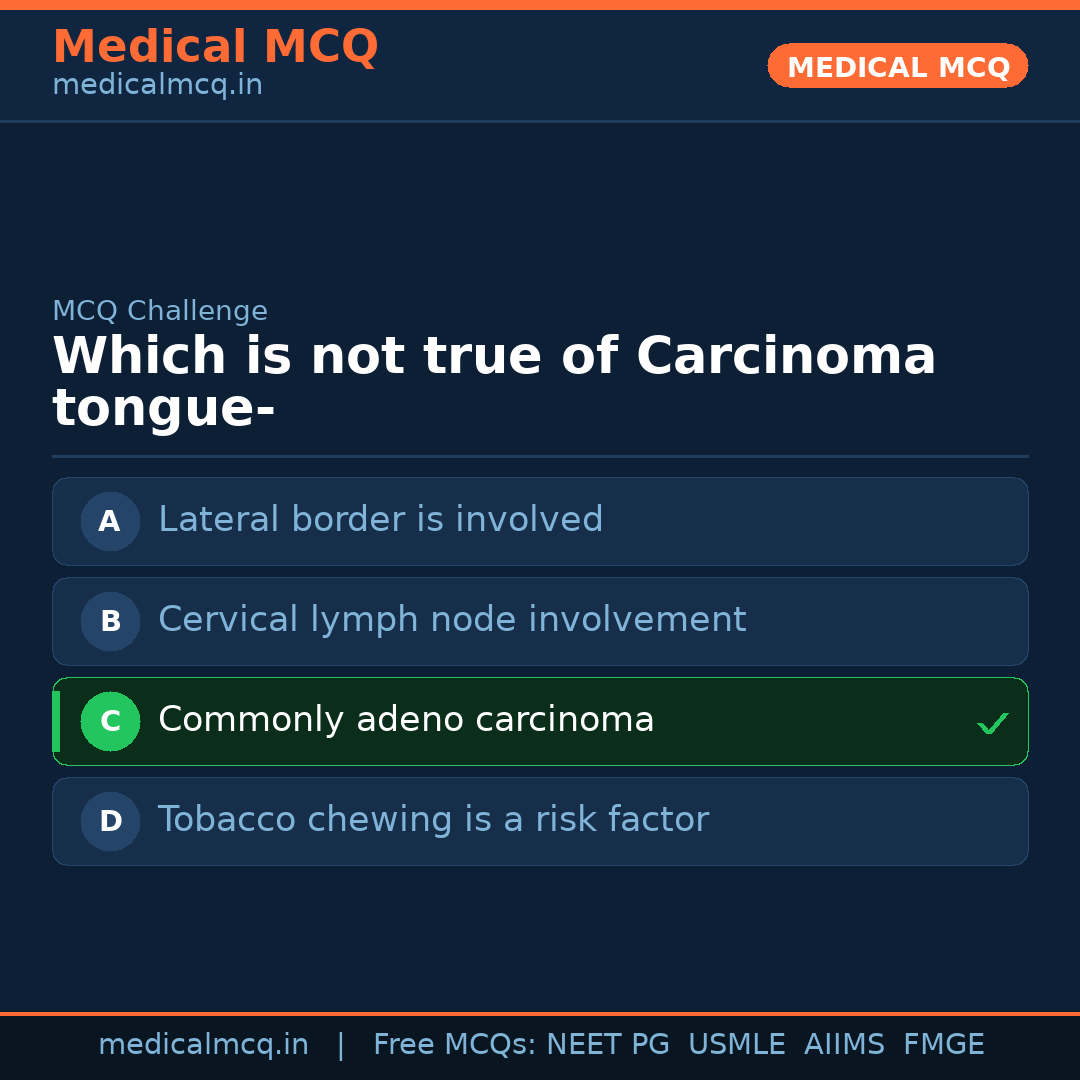 Medical MCQ
medicalmcq.in

MEDICAL MCQ

MCQ Challenge
Which is not true of Carcinoma tongue-

A Lateral border is involved

B Cervical lymph node involvement

C Commonly adeno carcinoma ✓

D Tobacco chewing is a risk factor

medicalmcq.in | Free MCQs: NEET PG USMLE AIIMS FMGE