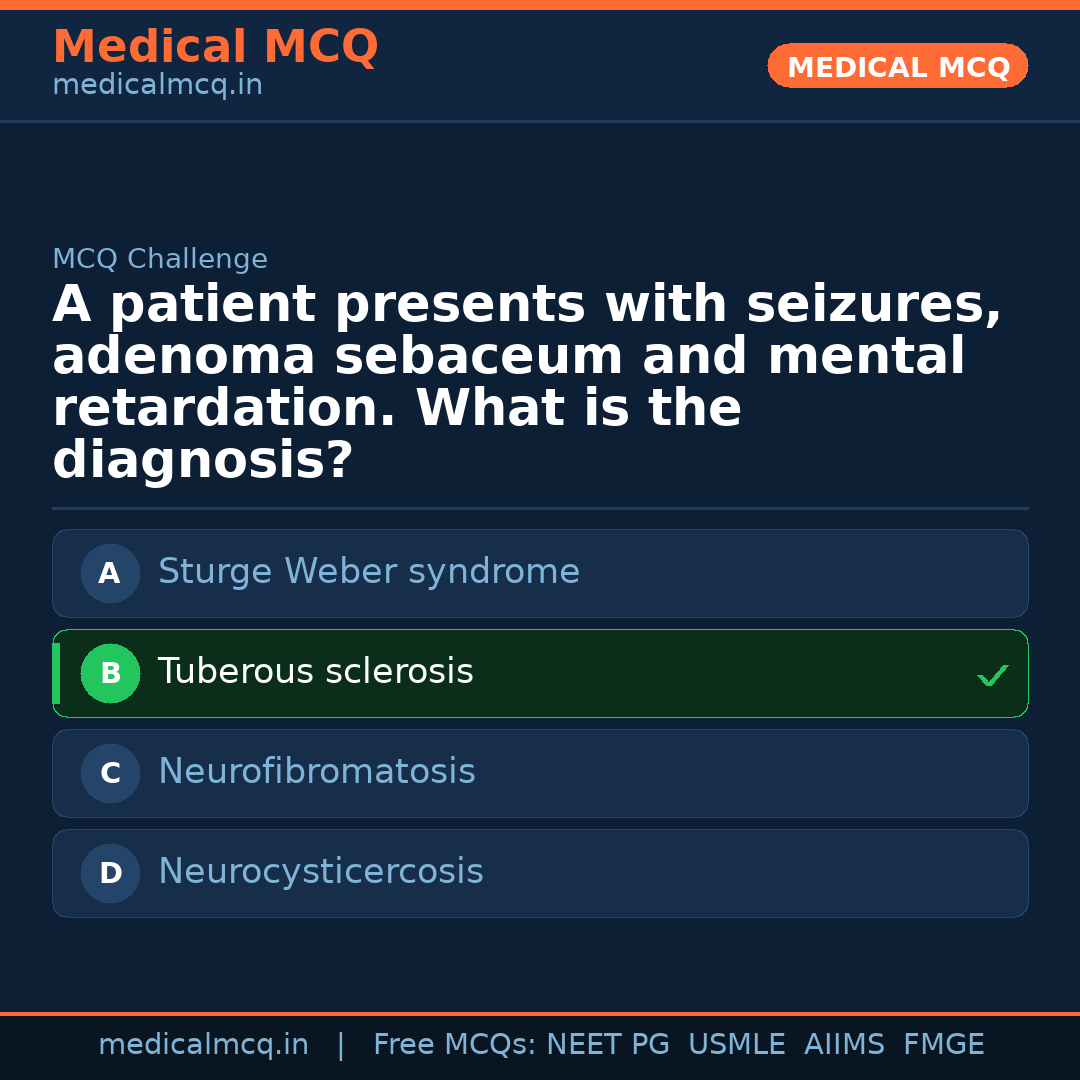 Medical MCQ
medicalmcq.in

MEDICAL MCQ

MCQ Challenge

A patient presents with seizures, adenoma sebaceum and mental retardation. What is the diagnosis?

A Sturge Weber syndrome

B Tuberous sclerosis ✓

C Neurofibromatosis

D Neurocysticercosis

medicalmcq.in | Free MCQs: NEET PG USMLE AIIMS FMGE