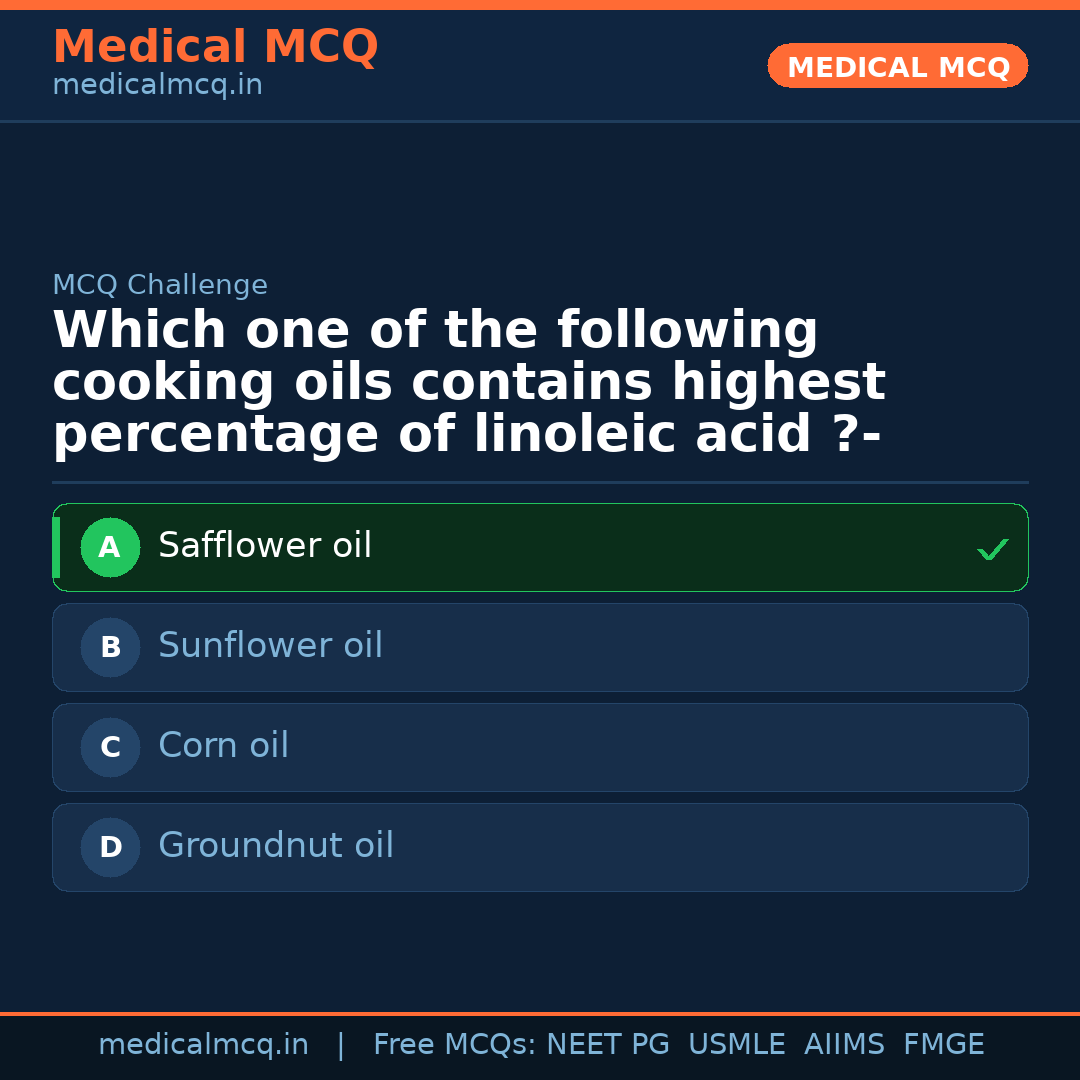 Medical MCQ
medicalmcq.in

MEDICAL MCQ

MCQ Challenge

Which one of the following cooking oils contains highest percentage of linoleic acid ?-

A Safflower oil ✓

B Sunflower oil

C Corn oil

D Groundnut oil

medicalmcq.in | Free MCQs: NEET PG USMLE AIIMS FMGE