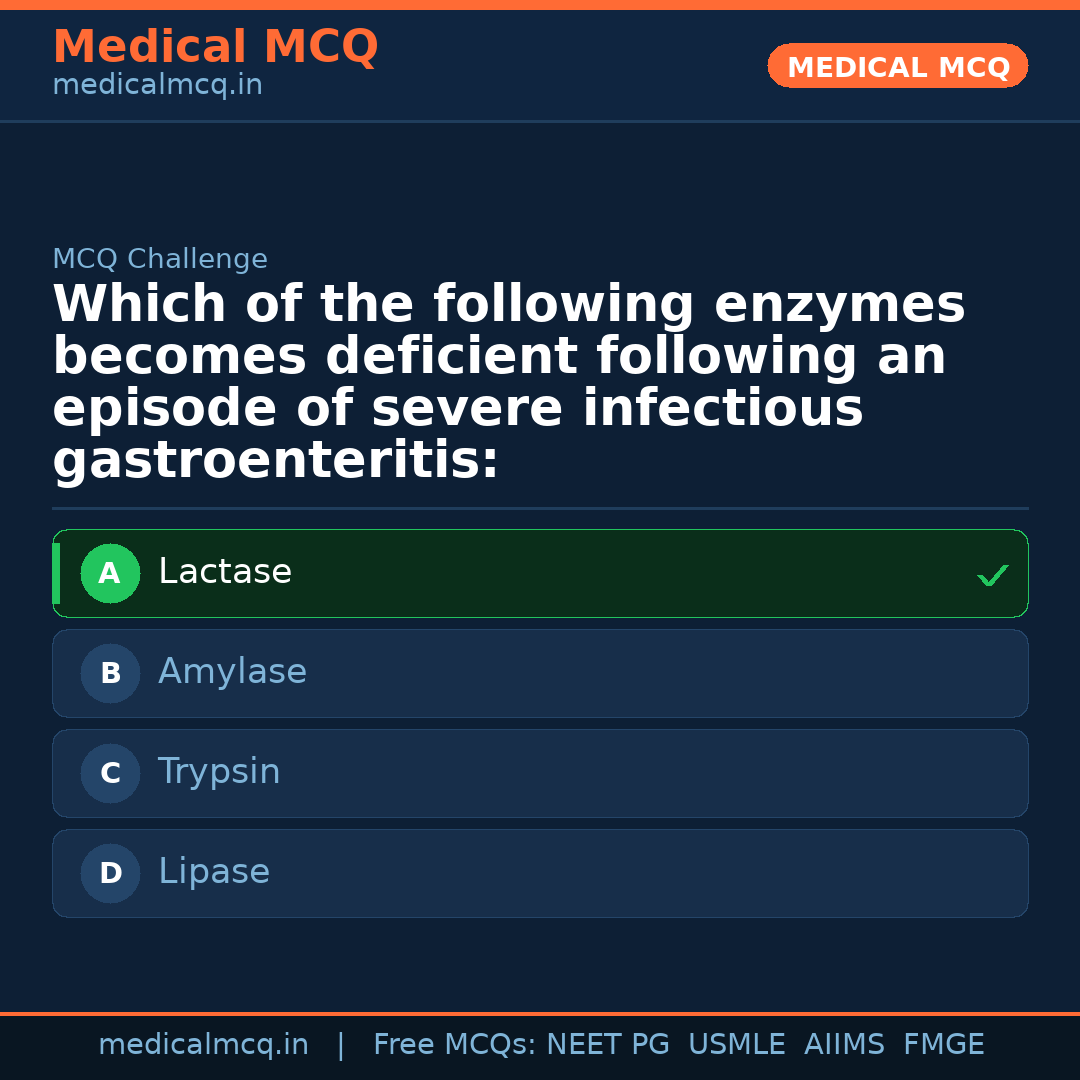 Medical MCQ
medicalmcq.in

MEDICAL MCQ

MCQ Challenge

Which of the following enzymes becomes deficient following an episode of severe infectious gastroenteritis:

A Lactase ✓

B Amylase

C Trypsin

D Lipase

medicalmcq.in | Free MCQs: NEET PG USMLE AIIMS FMGE