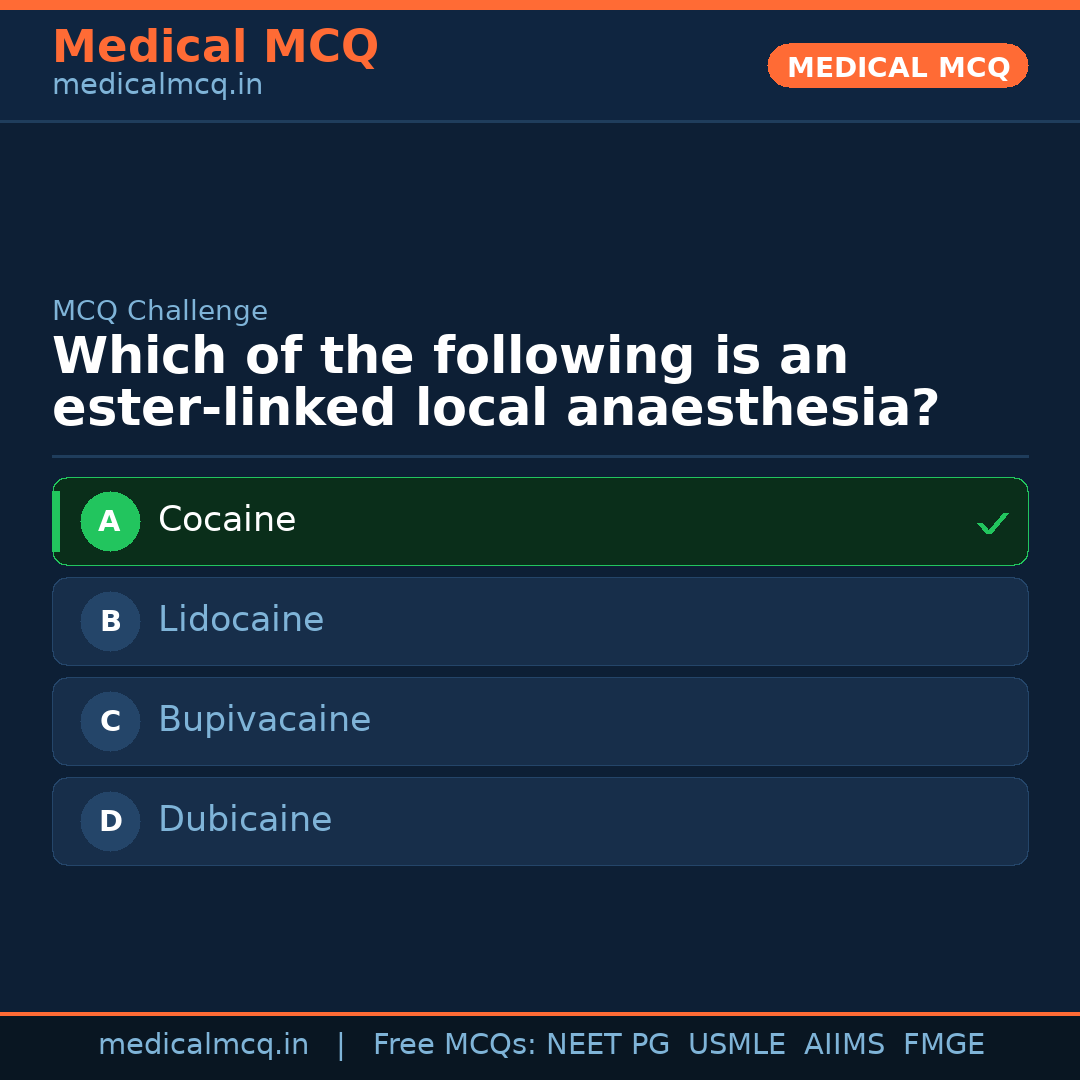 Medical MCQ
medicalmcq.in

MEDICAL MCQ

MCQ Challenge
Which of the following is an ester-linked local anaesthesia?

A Cocaine ✓
B Lidocaine
C Bupivacaine
D Dubicaine

medicalmcq.in | Free MCQs: NEET PG USMLE AIIMS FMGE