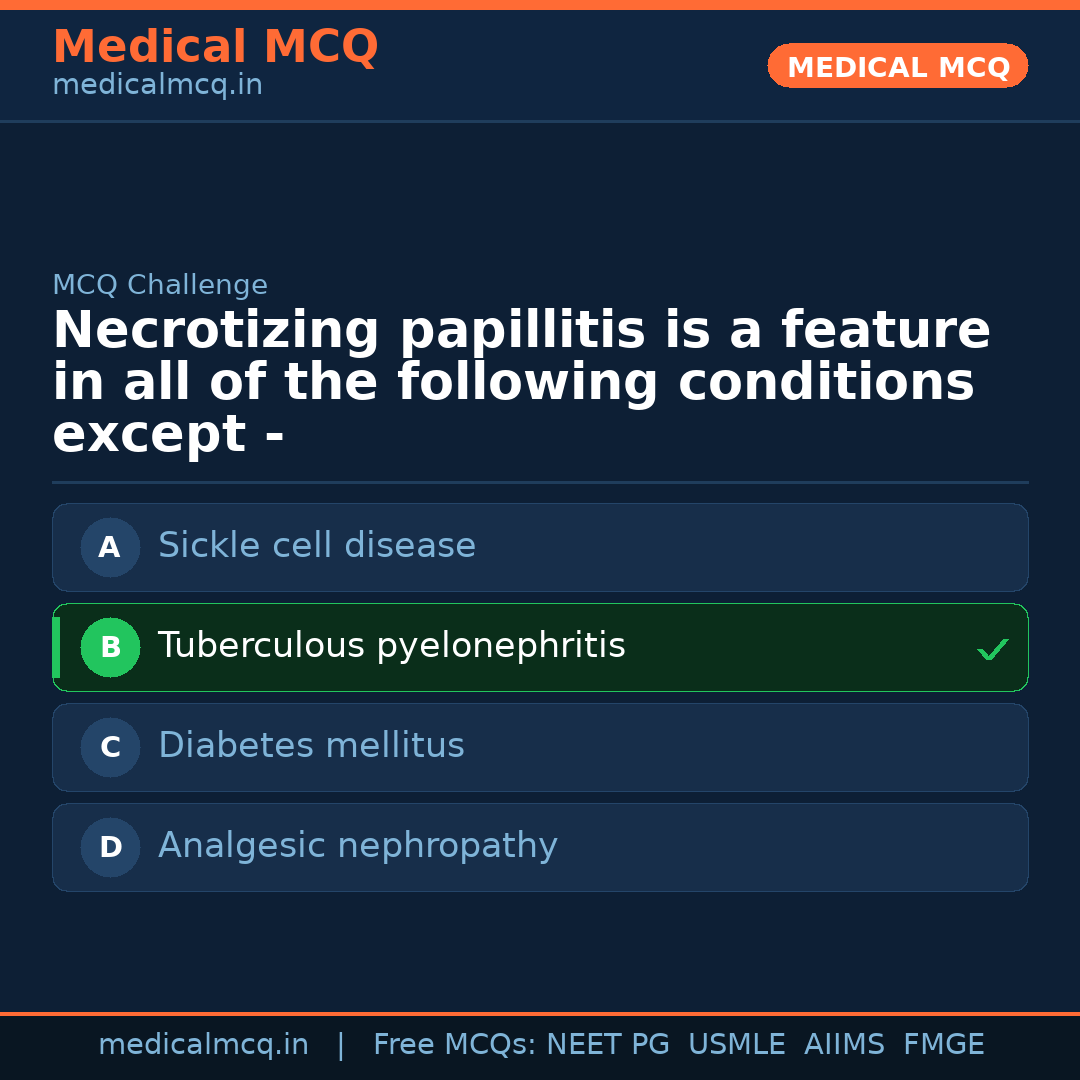 Medical MCQ
medicalmcq.in

MEDICAL MCQ

MCQ Challenge

Necrotizing papillitis is a feature in all of the following conditions except -

A Sickle cell disease

B Tuberculous pyelonephritis ✓

C Diabetes mellitus

D Analgesic nephropathy

medicalmcq.in | Free MCQs: NEET PG USMLE AIIMS FMGE