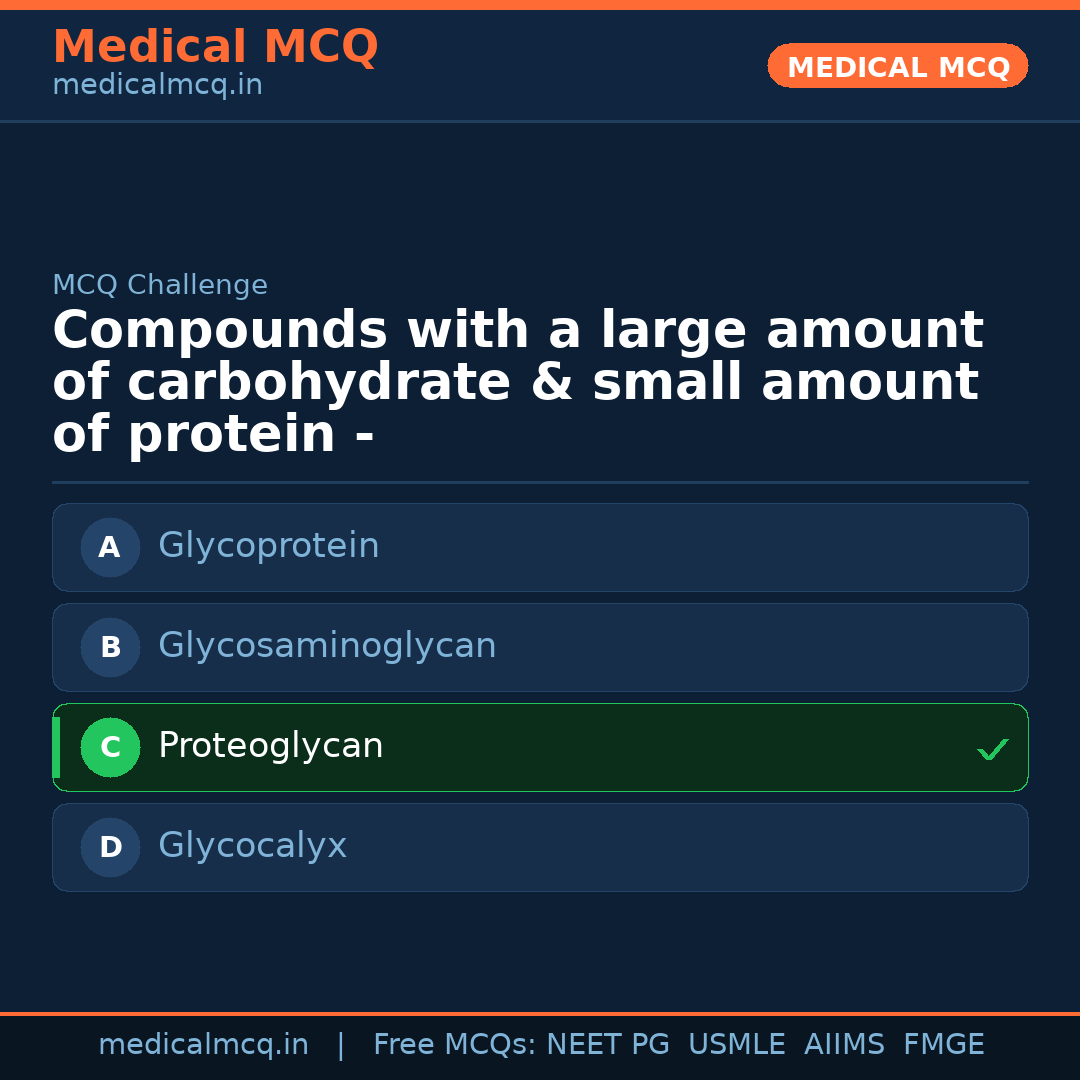 Medical MCQ
medicalmcq.in

MEDICAL MCQ

MCQ Challenge

Compounds with a large amount of carbohydrate & small amount of protein -

A Glycoprotein

B Glycosaminoglycan

C Proteoglycan ✓

D Glycocalyx

medicalmcq.in | Free MCQs: NEET PG USMLE AIIMS FMGE